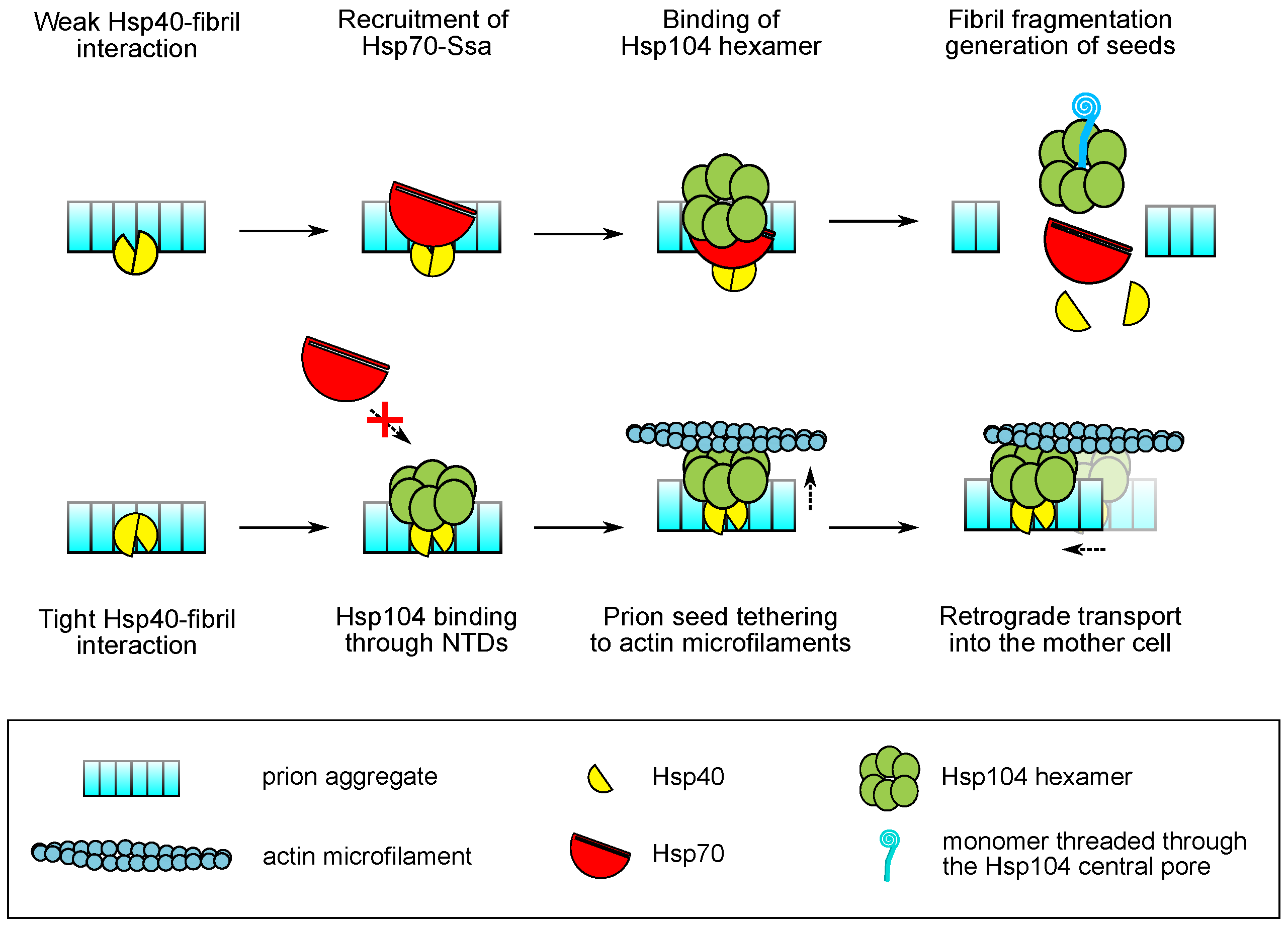 Weak Hsp40-fibril interaction

Recruitment of Hsp70-Ssa

Binding of Hsp104 hexamer

Fibril fragmentation generation of seeds

Tight Hsp40-fibril interaction

Hsp104 binding through NTDs

Prion seed tethering to actin microfilaments

Retrograde transport into the mother cell

prion aggregate

Hsp40

Hsp104 hexamer

actin microfilament

Hsp70

monomer threaded through the Hsp104 central pore