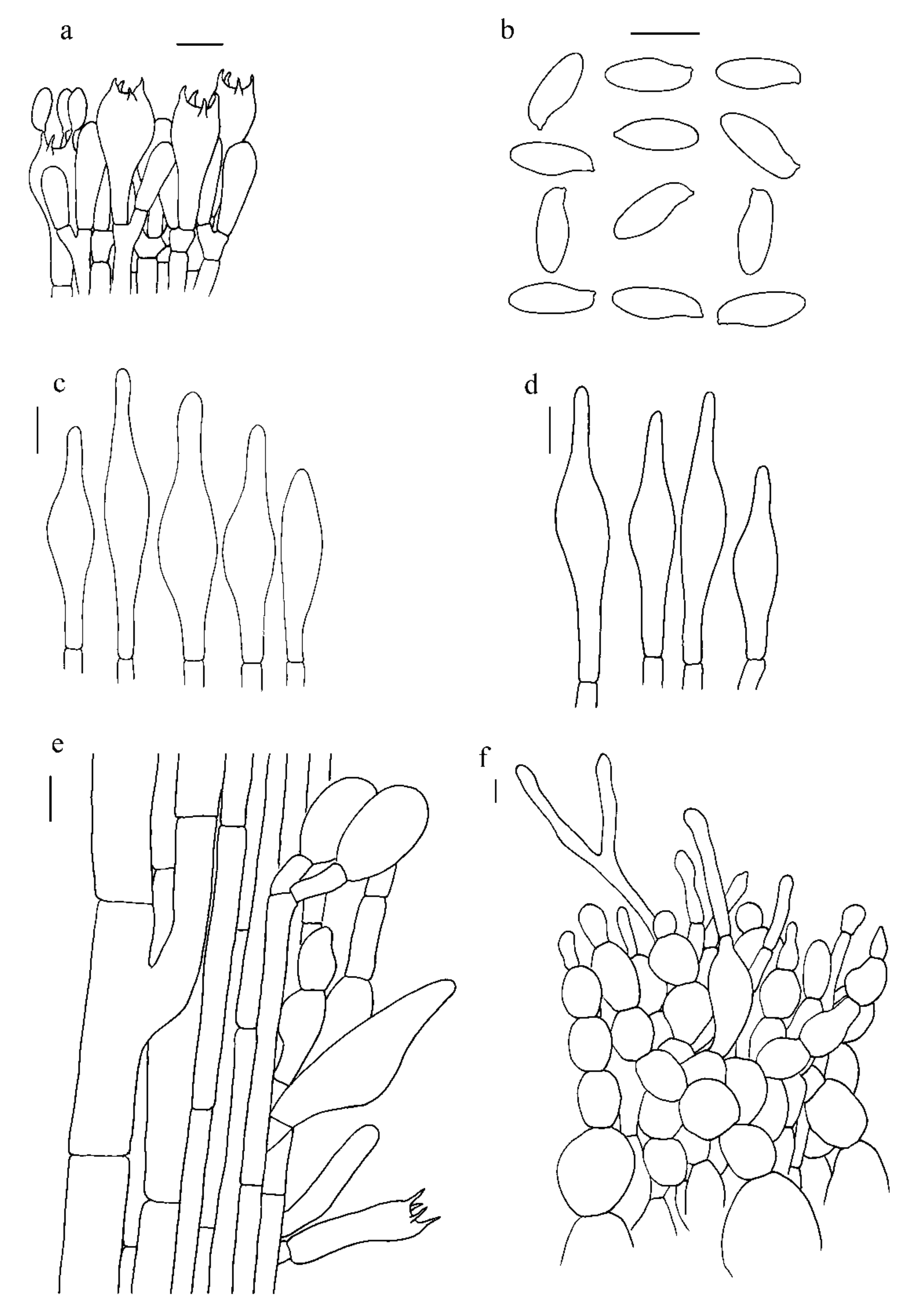 a

b

c

d

e

f