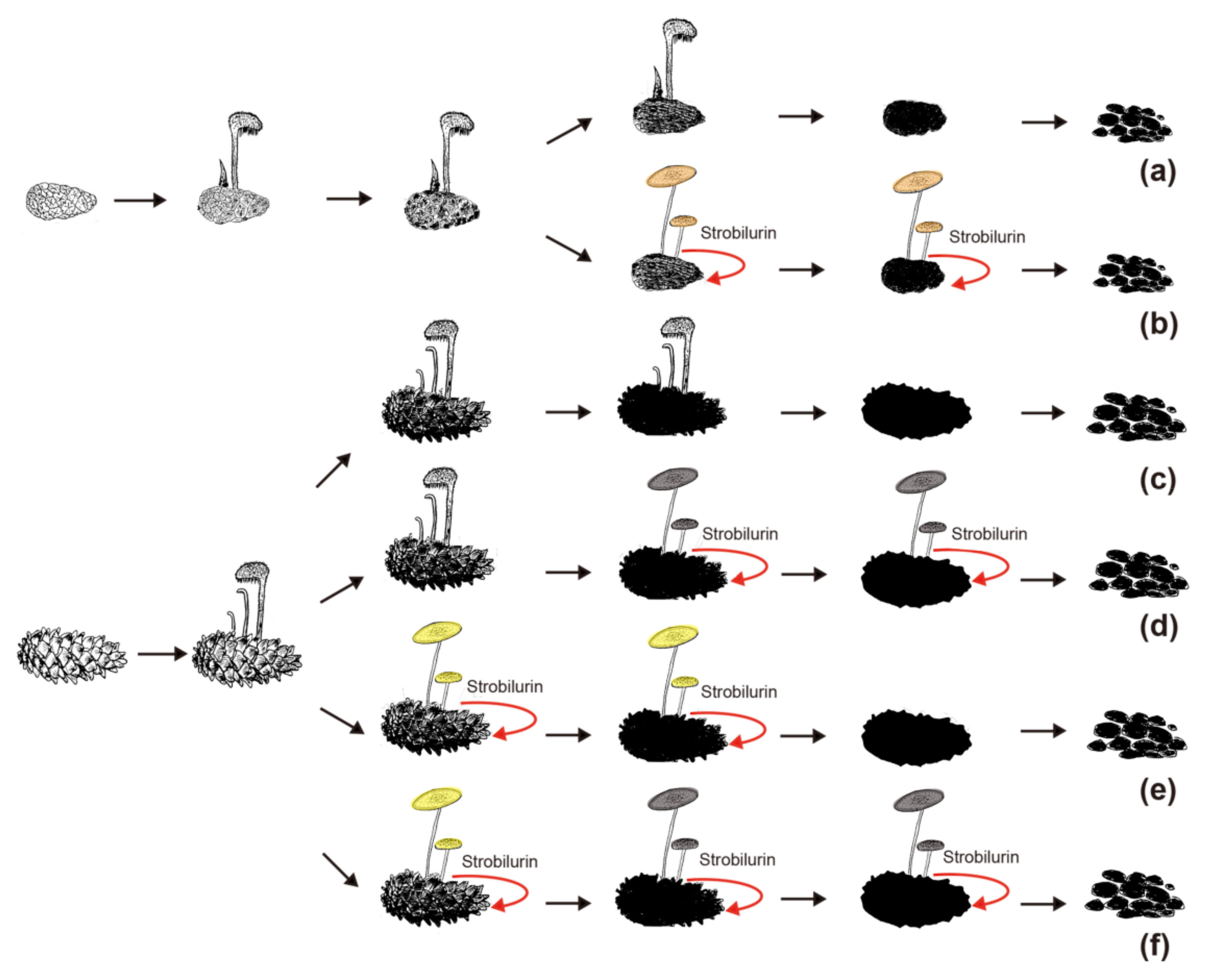 (a)

Strobilurin

Strobilurin

(b)

(c)

Strobilurin

Strobilurin

(d)

Strobilurin

Strobilurin

(e)

Strobilurin

Strobilurin

Strobilurin

(f)