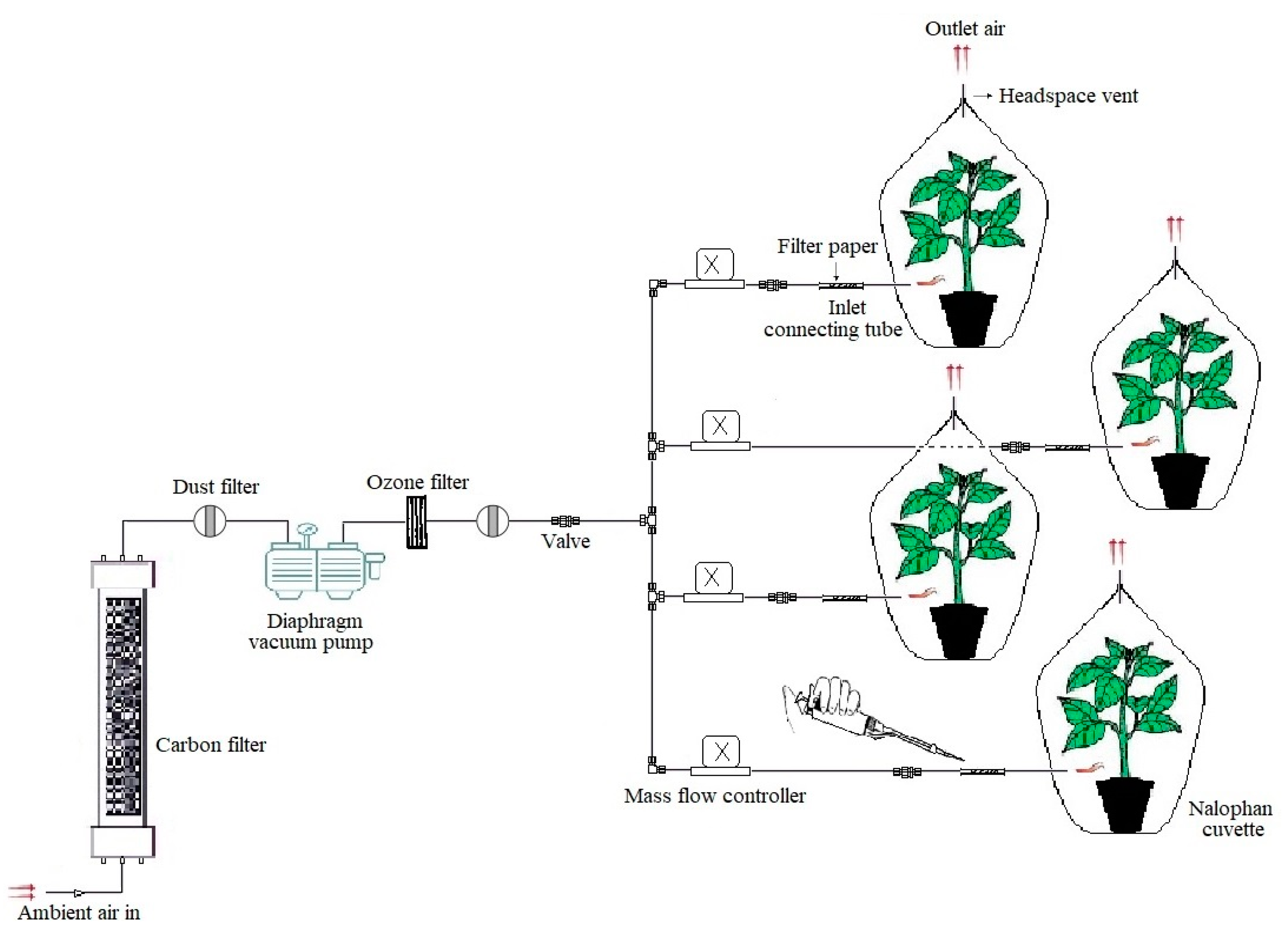 Outlet air

Headspace vent

Filter paper

Inlet connecting tube

Dust filter

Ozone filter

Valve

Diaphragm vacuum pump

Carbon filter

Mass flow controller

Nalophan cuvette

Ambient air in