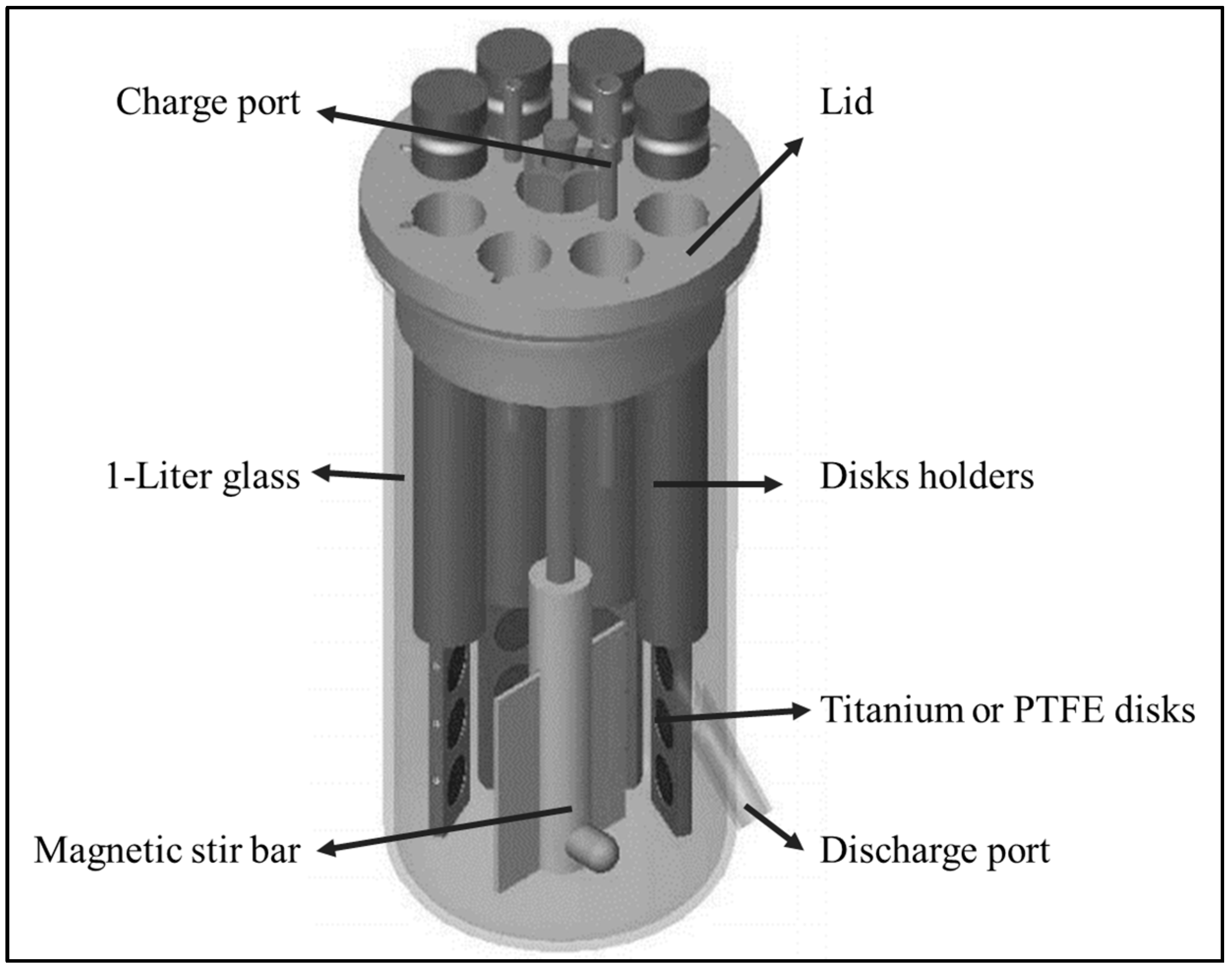 Charge port

Lid

1-Liter glass

Disks holders

Titanium or PTFE disks

Magnetic stir bar

Discharge port