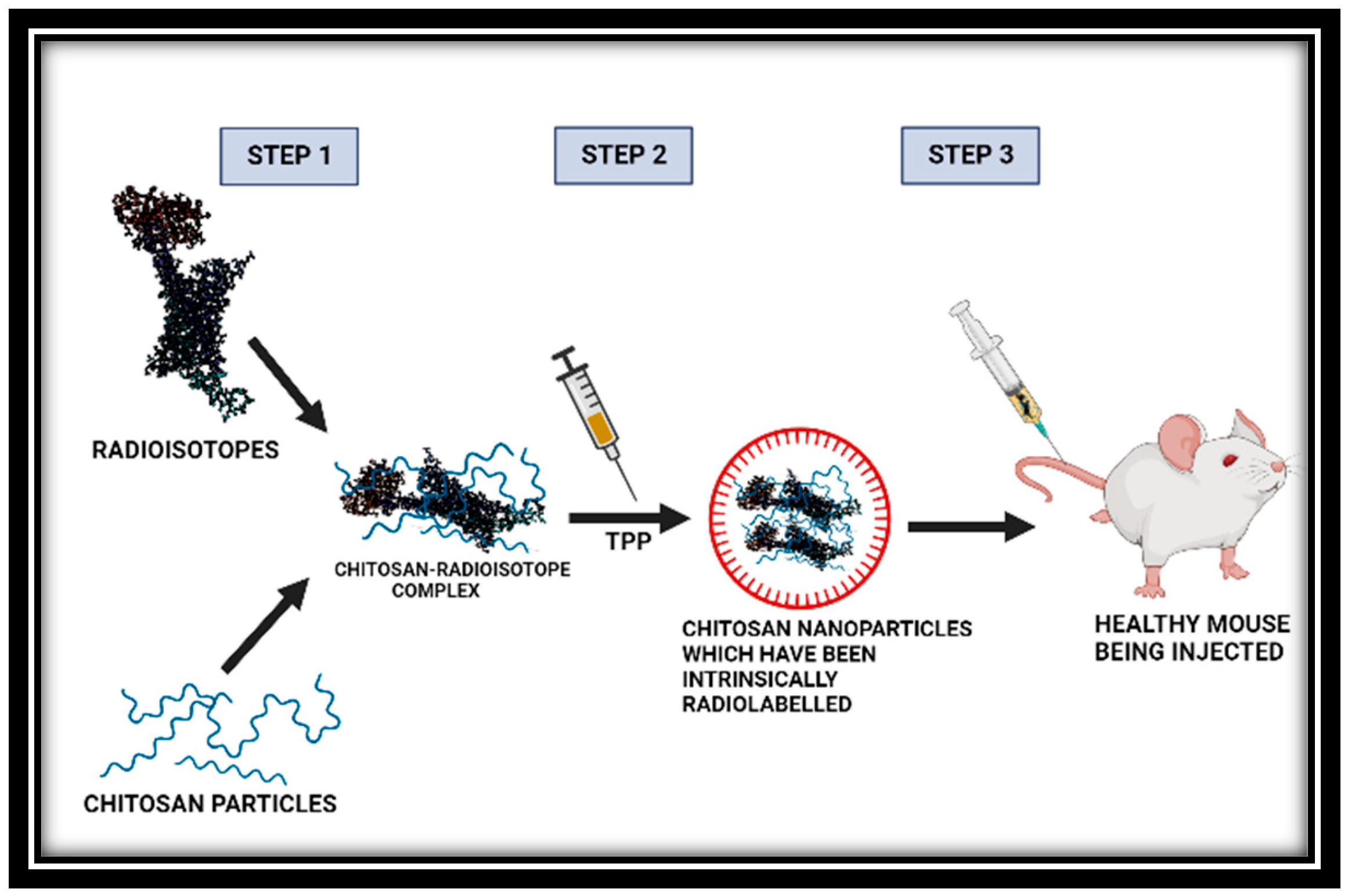 STEP 1

STEP 2

STEP 3

RADIOISOTOPES

CHITOSAN-RADIOISOTOPE COMPLEX

TPP

CHITOSAN NANOPARTICLES WHICH HAVE BEEN INTRINSICALLY RADIOLABELLED

HEALTHY MOUSE BEING INJECTED

CHITOSAN PARTICLES