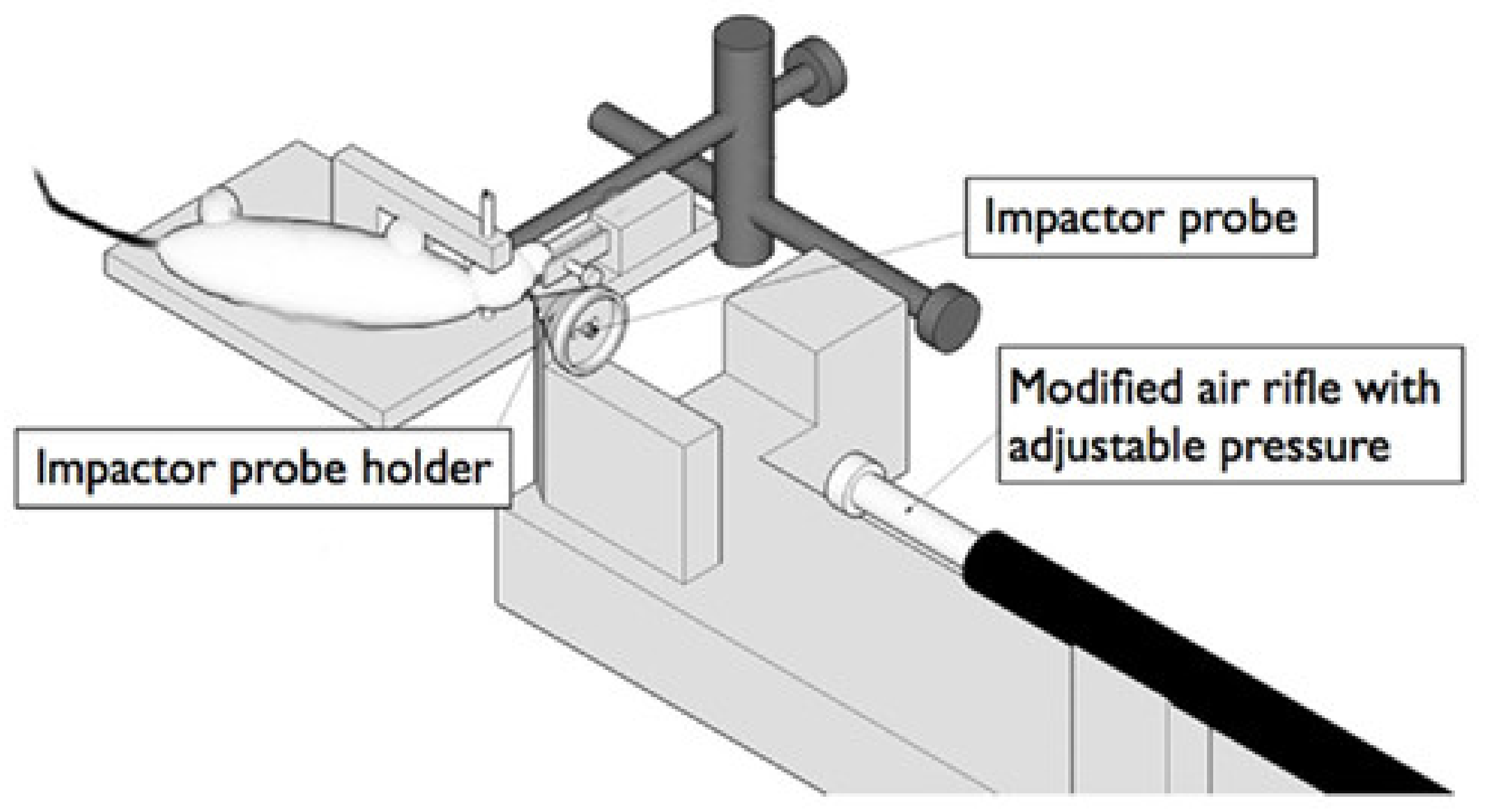 Impactor probe

Modified air rifle with adjustable pressure

Impactor probe holder