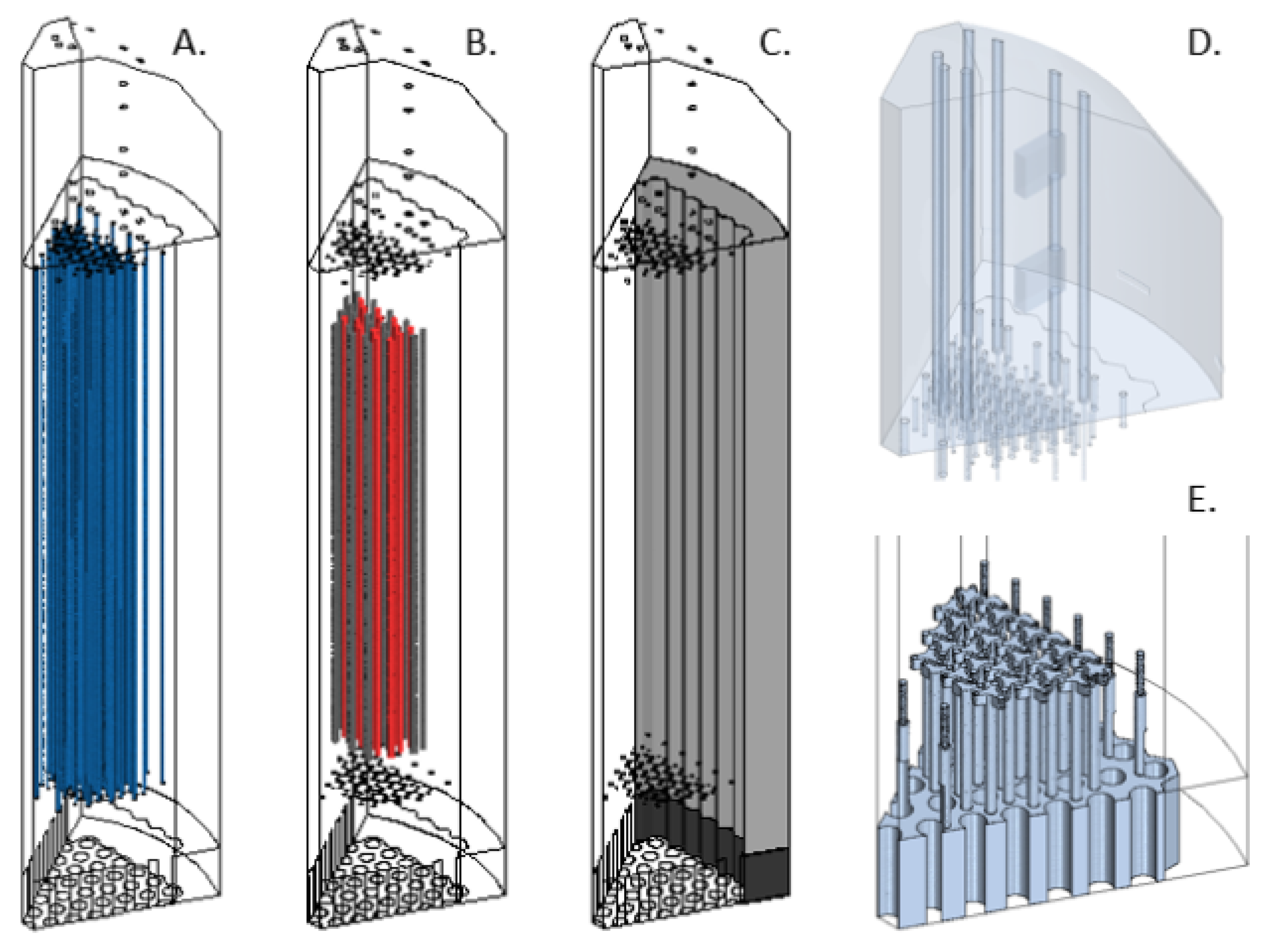 A.

B.

C.

D.

E.