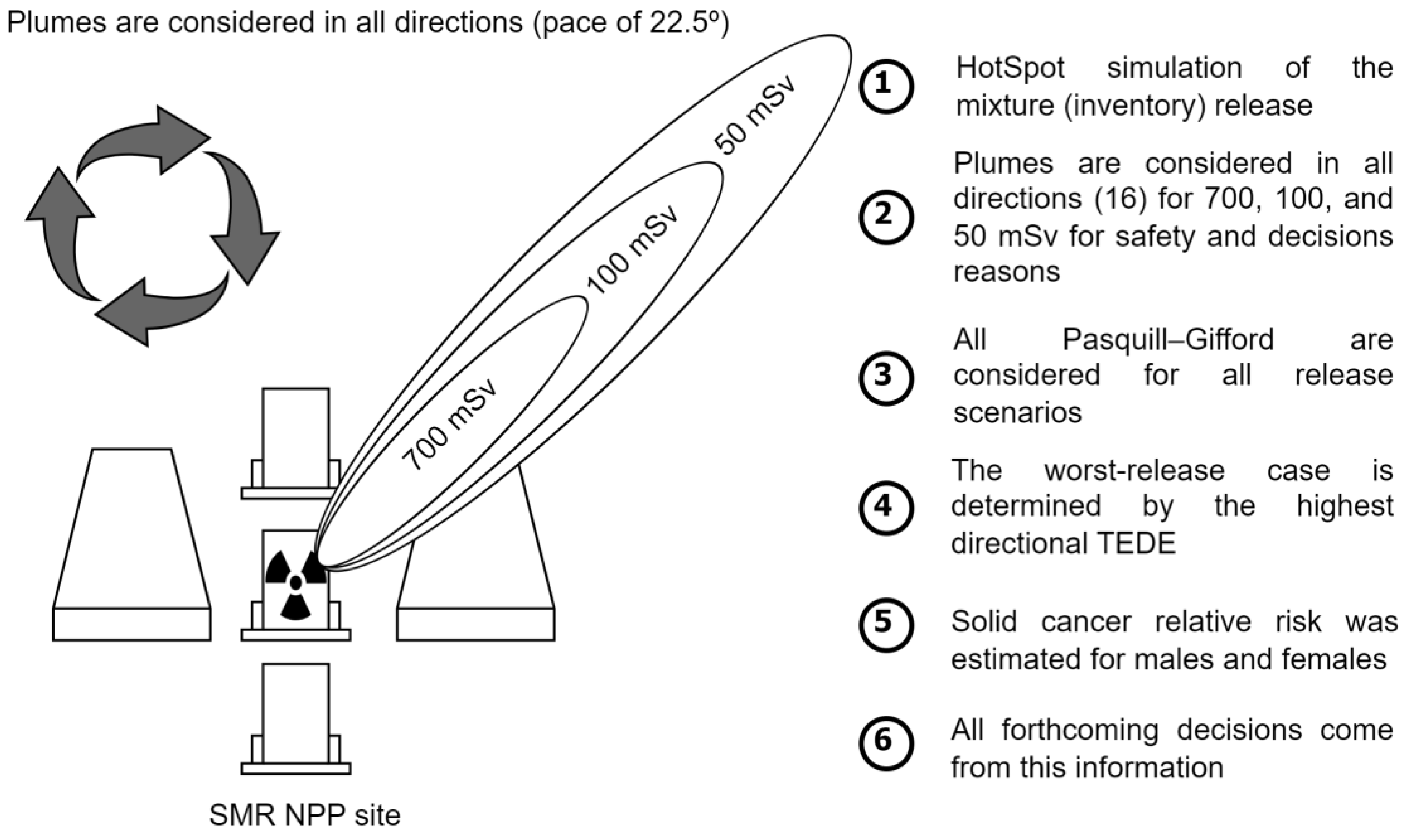 Plumes are considered in all directions (pace of 22.5º)

50 mSv

100 mSv

700 mSv

SMR NPP site

1 HotSpot simulation of the mixture (inventory) release

2 Plumes are considered in all directions (16) for 700, 100, and 50 mSv for safety and decisions reasons

3 All Pasquill–Gifford are considered for all release scenarios

4 The worst-release case is determined by the highest directional TEDE

5 Solid cancer relative risk was estimated for males and females

6 All forthcoming decisions come from this information