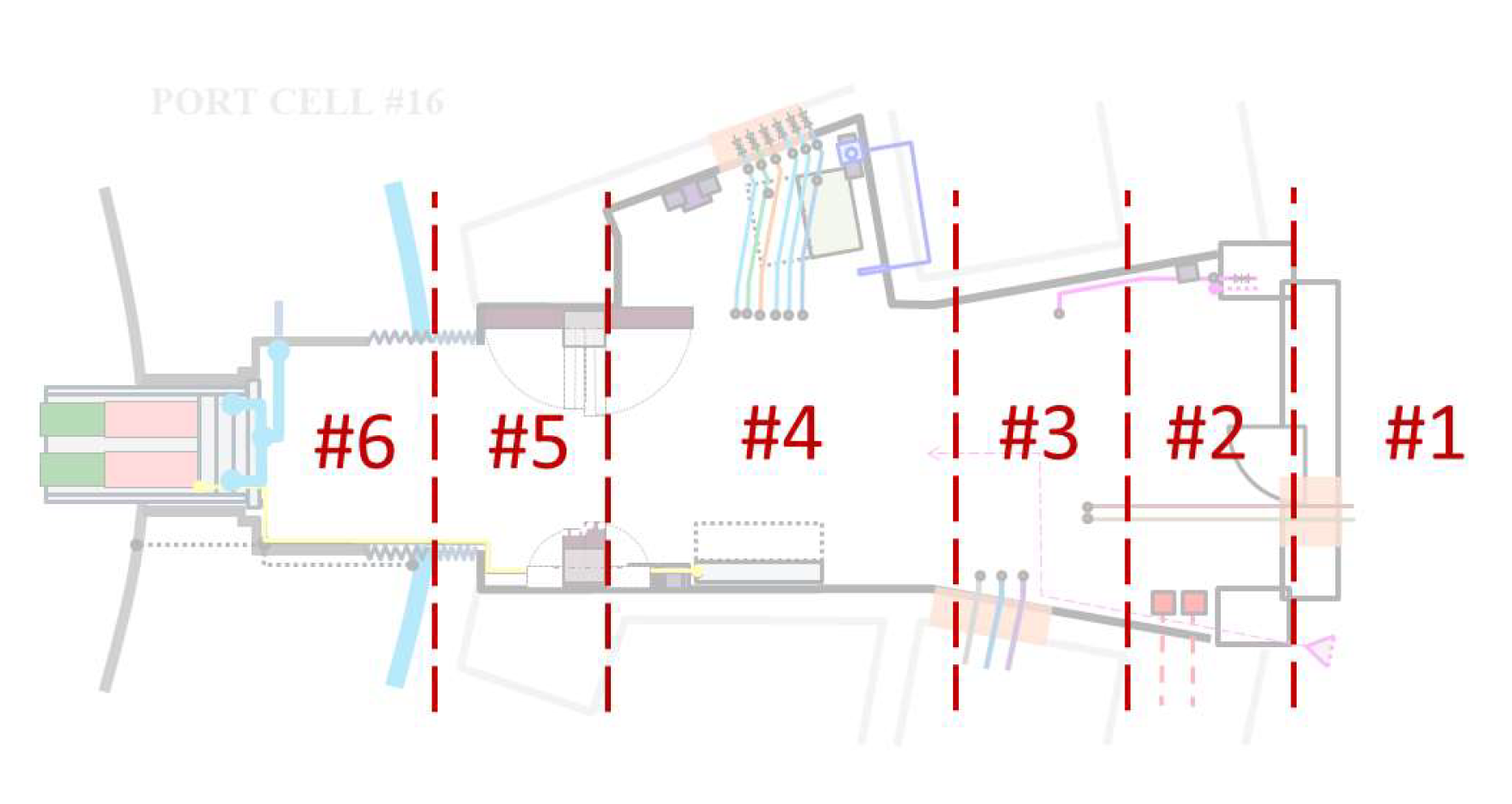 PORT CELL #16

#6 #5 #4 #3 #2 #1