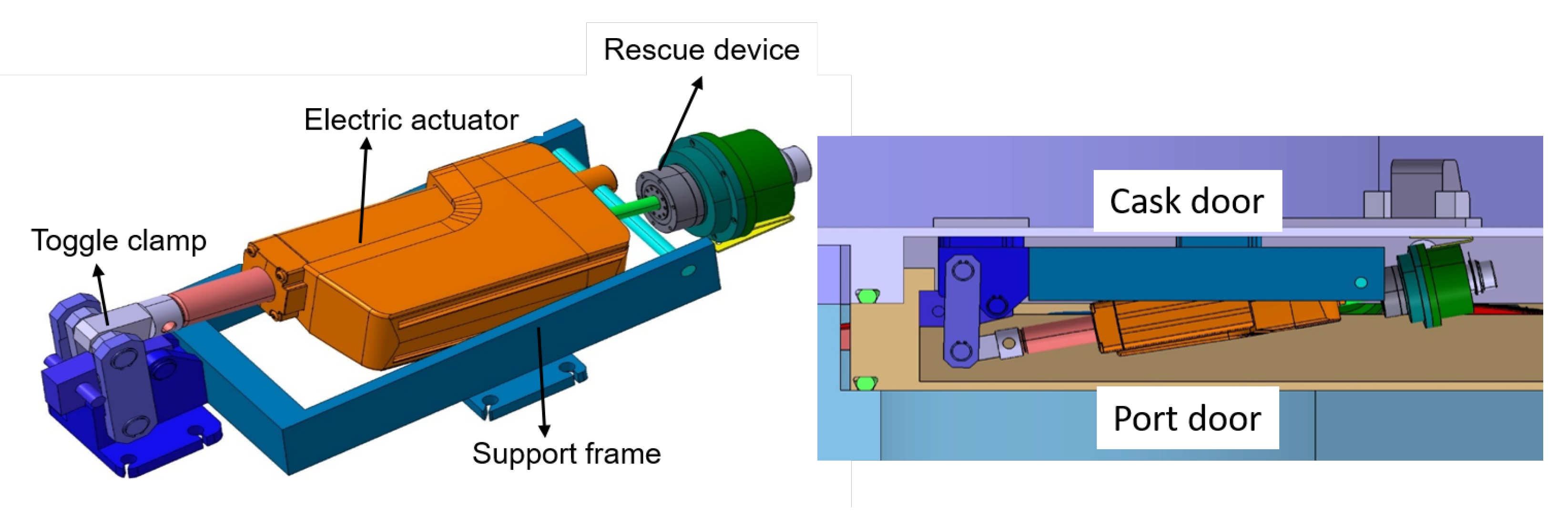 Rescue device
Electric actuator
Toggle clamp
Support frame
Cask door
Port door