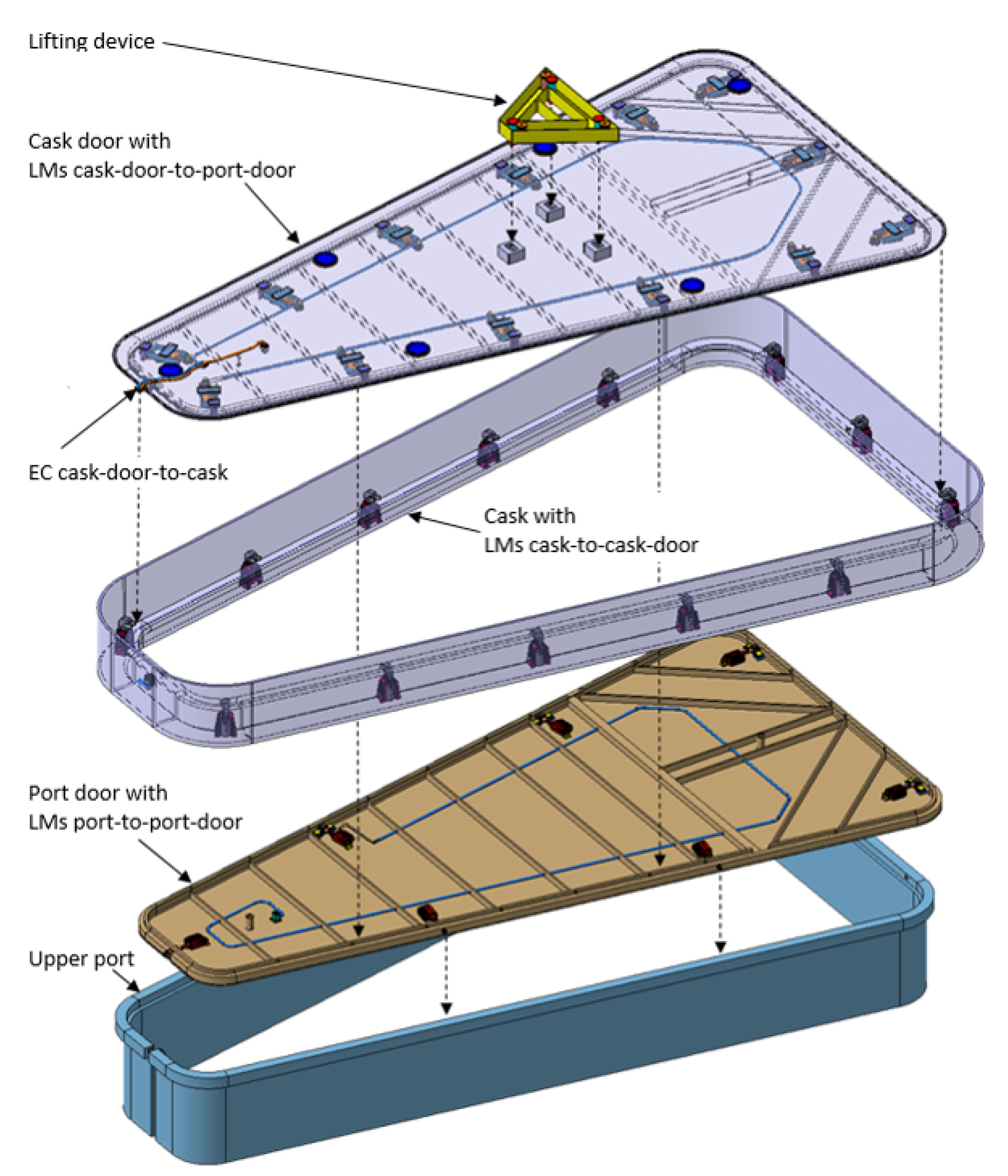 Lifting device

Cask door with
LMs cask-door-to-port-door

EC cask-door-to-cask

Cask with
LMs cask-to-cask-door

Port door with
LMs port-to-port-door

Upper port