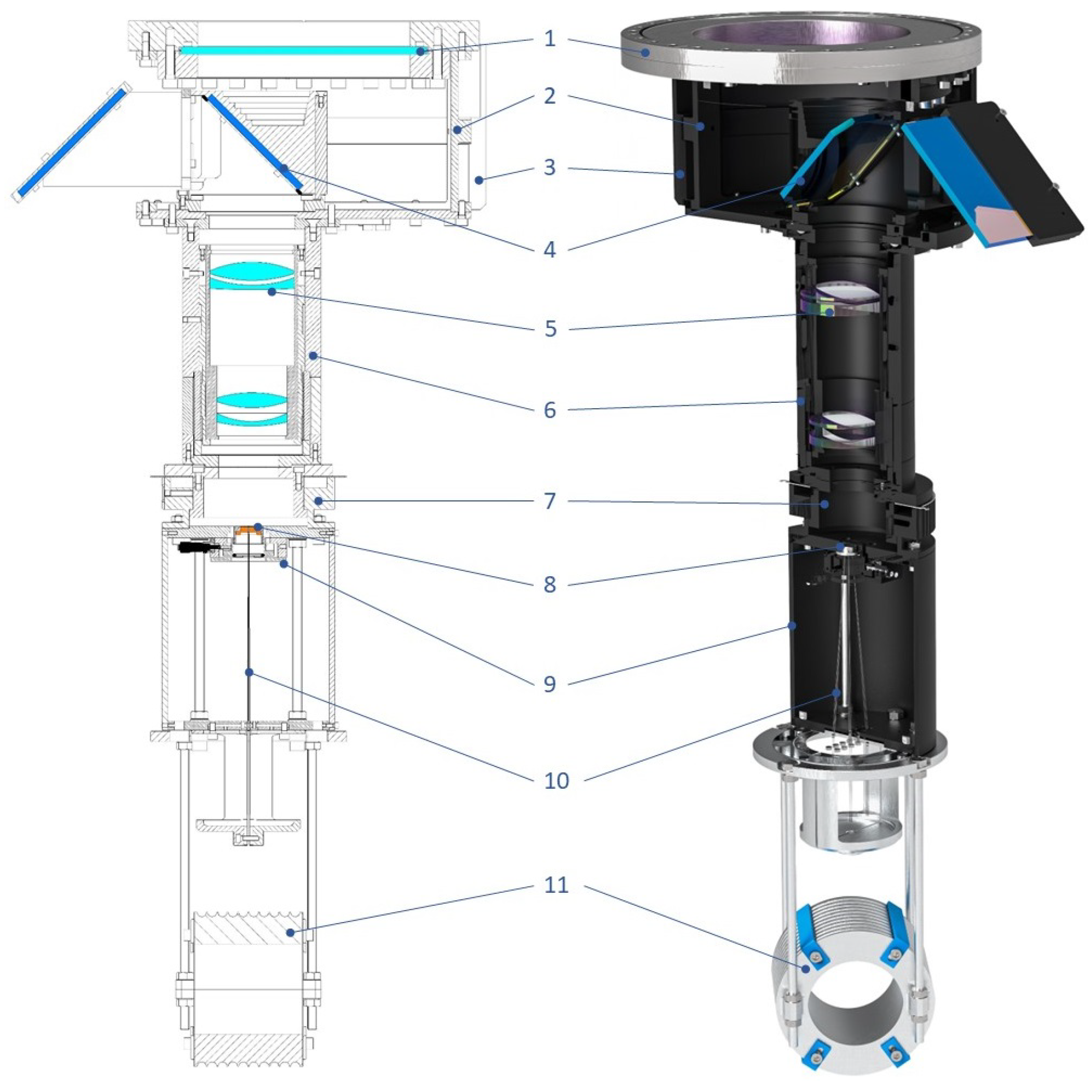 1
2
3
4
5
6
7
8
9
10
11