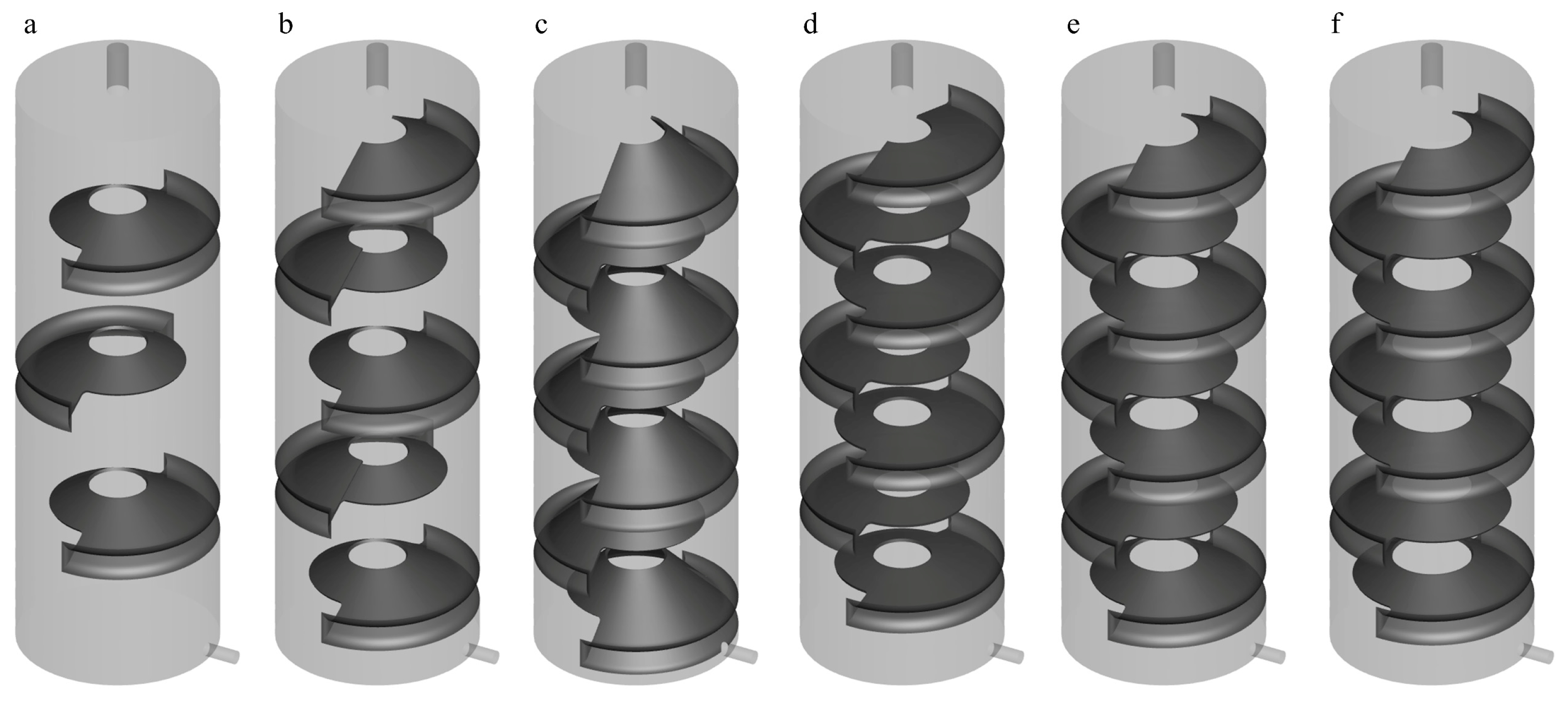 a b c d e f