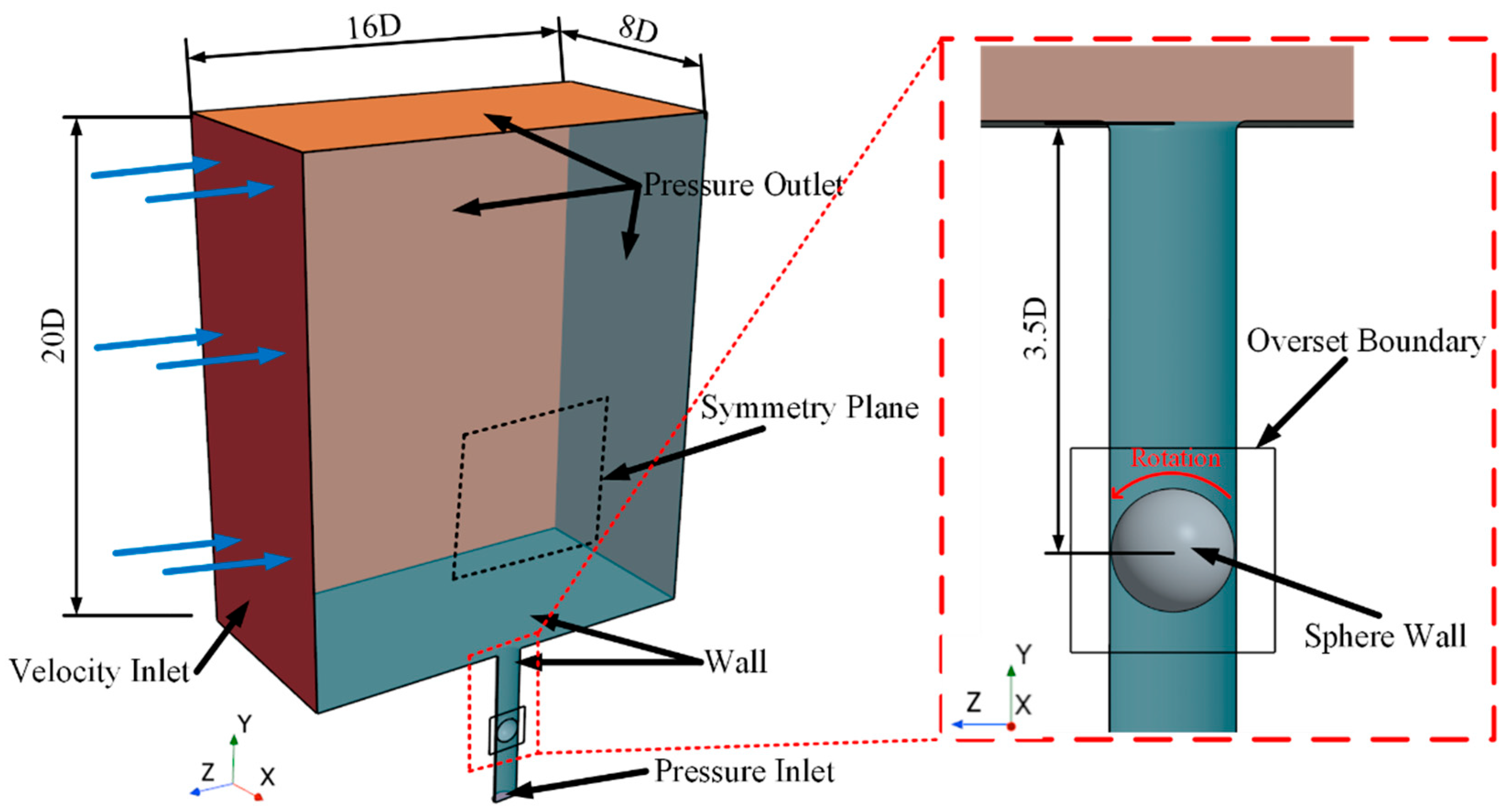 16D
8D
20D
Pressure Outlet
Symmetry Plane
Velocity Inlet
Wall
Pressure Inlet
Y
Z
X
3.5D
Overset Boundary
Rotation
Sphere Wall
Y
Z
X