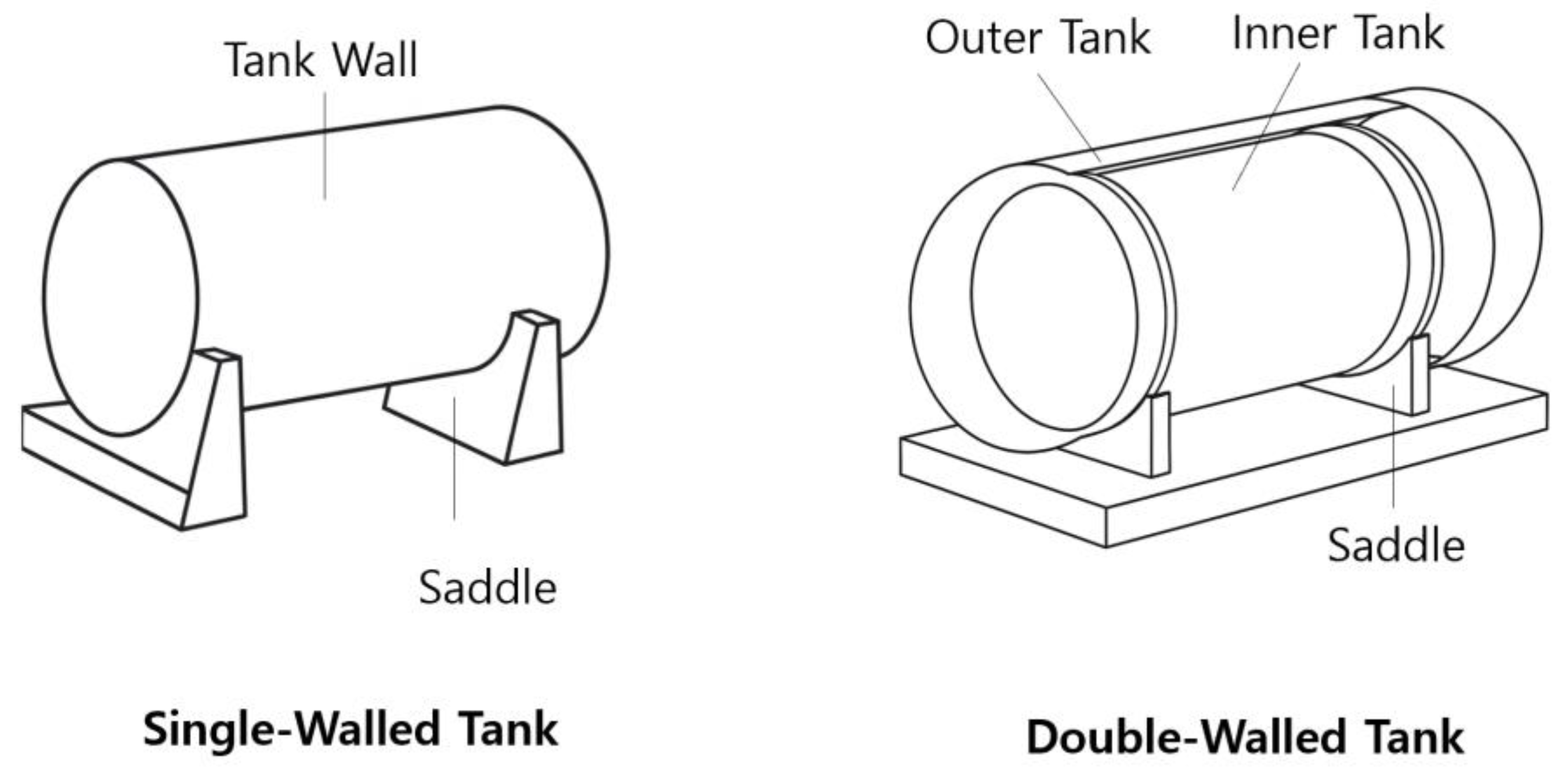 Tank Wall

Saddle

Single-Walled Tank

Outer Tank

Inner Tank

Saddle

Double-Walled Tank