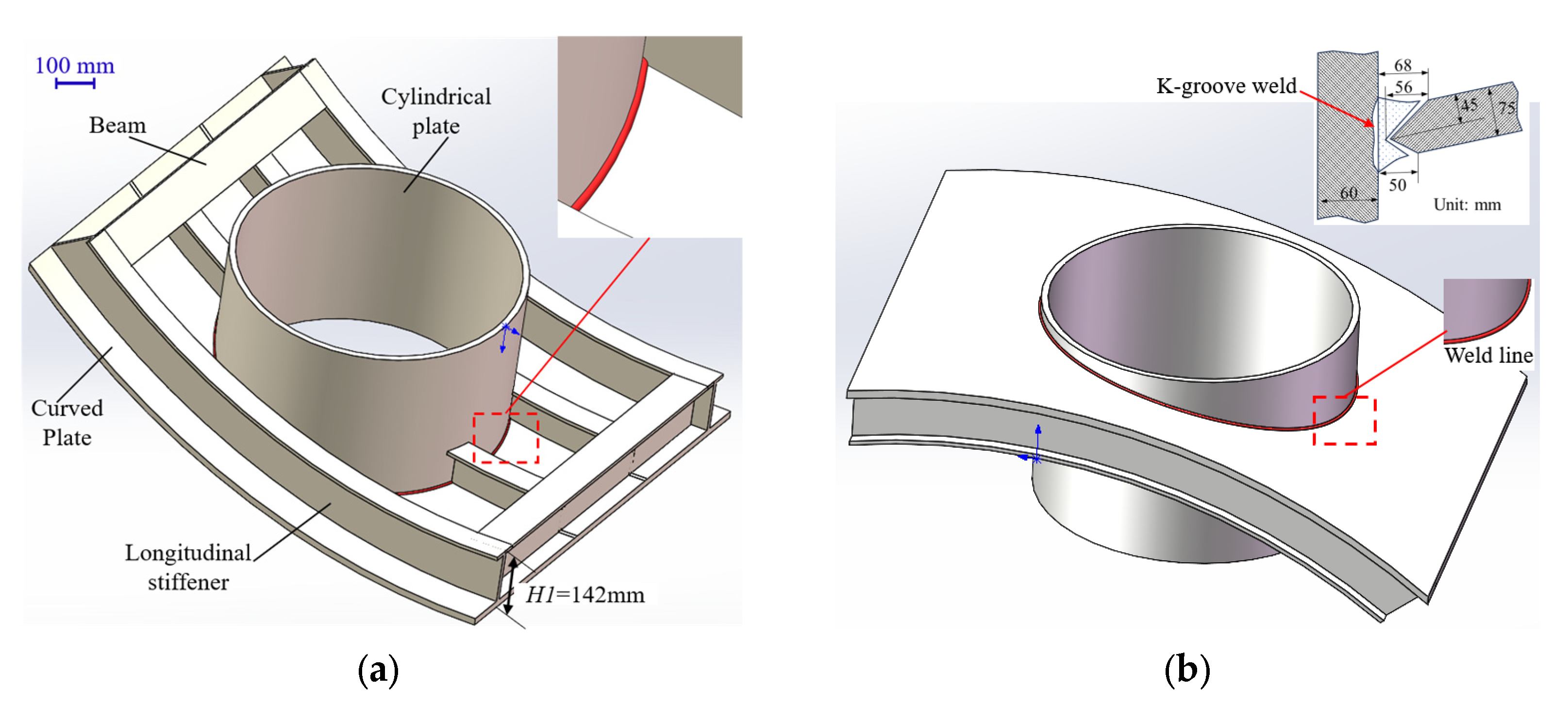 100 mm

Beam

Cylindrical plate

Curved Plate

Longitudinal stiffener

$H1$=142mm

(a)

K-groove weld

68

56

45

75

60

50

Unit: mm

Weld line

(b)