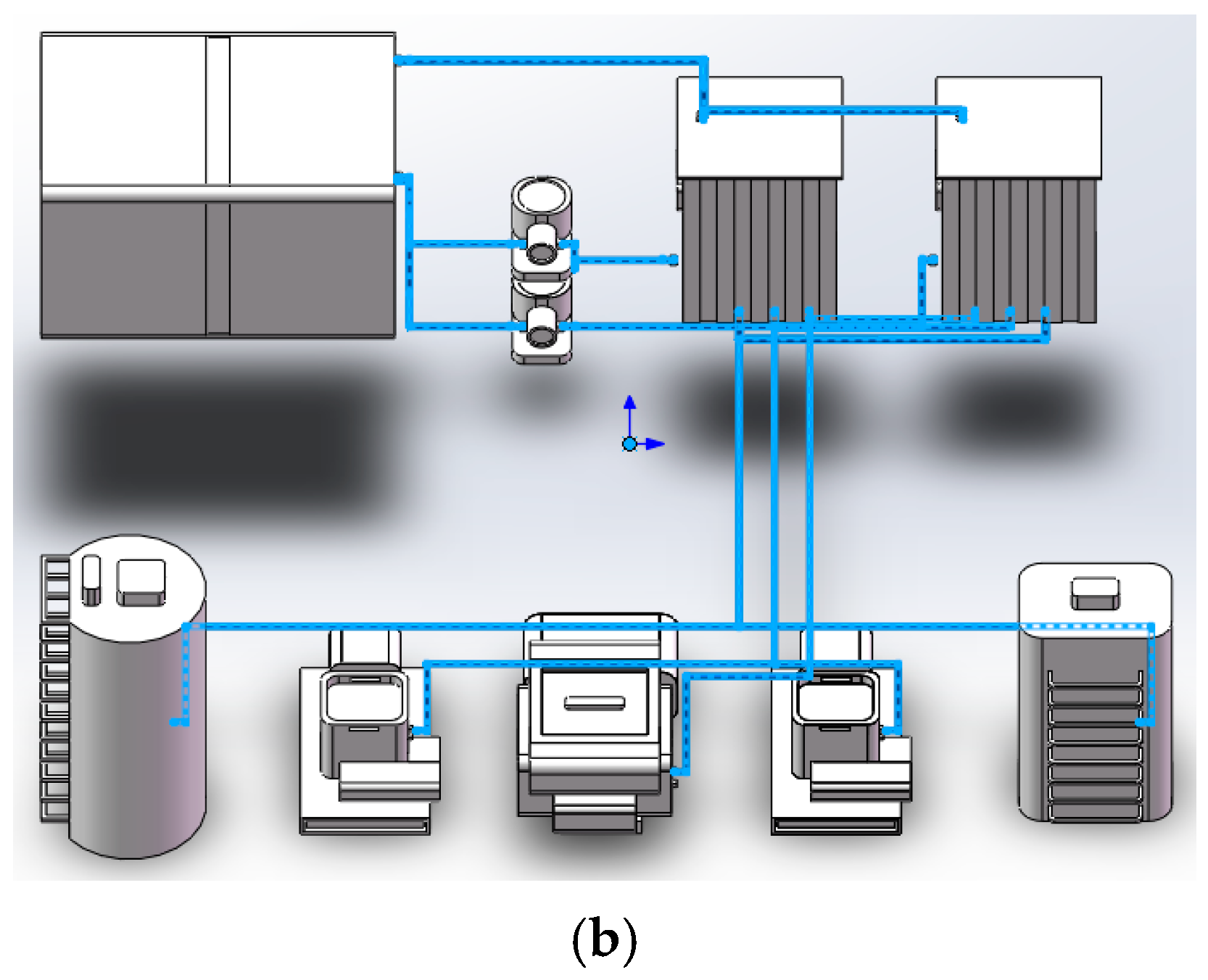 (b)