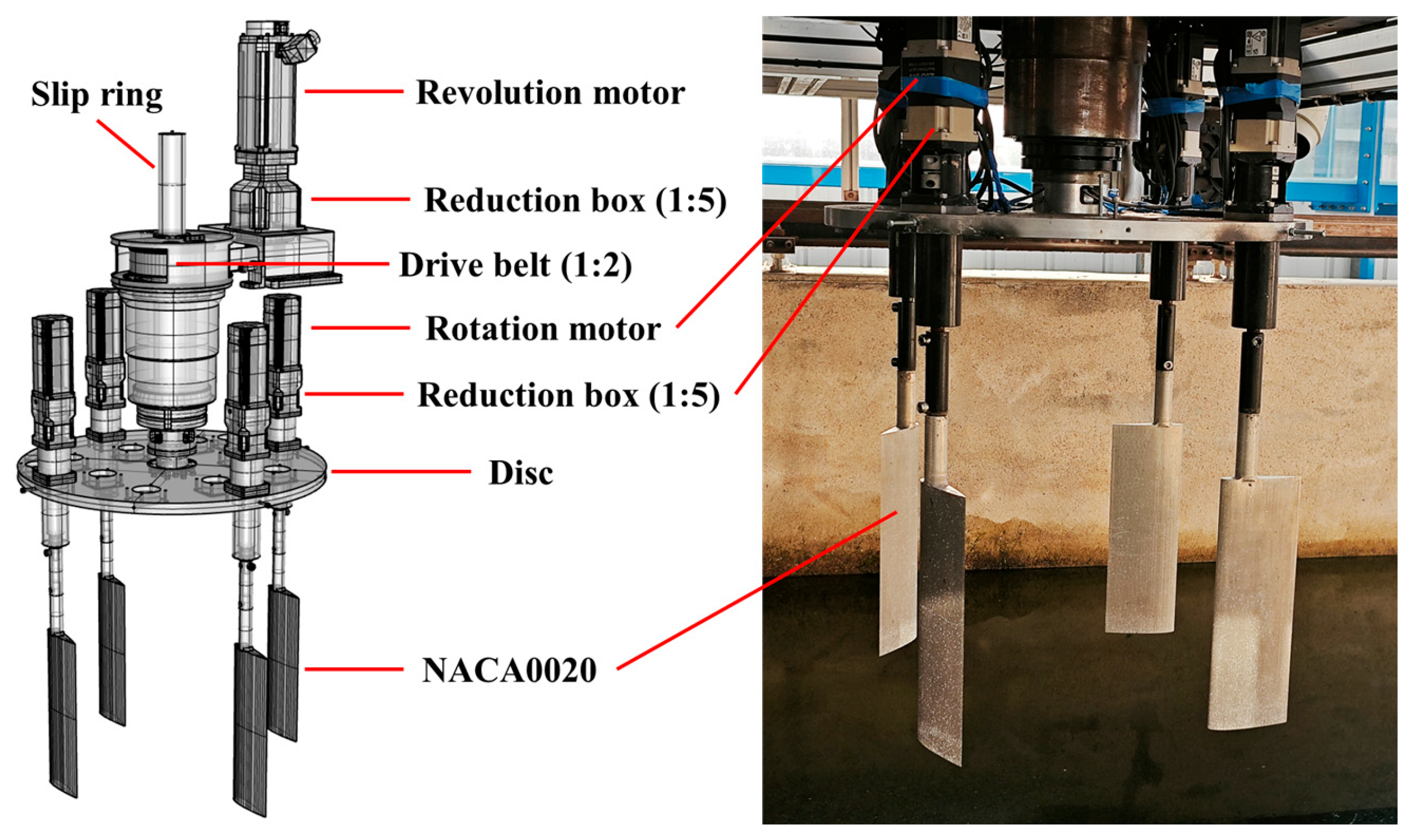 Slip ring

Revolution motor

Reduction box (1:5)

Drive belt (1:2)

Rotation motor

Reduction box (1:5)

Disc

NACA0020