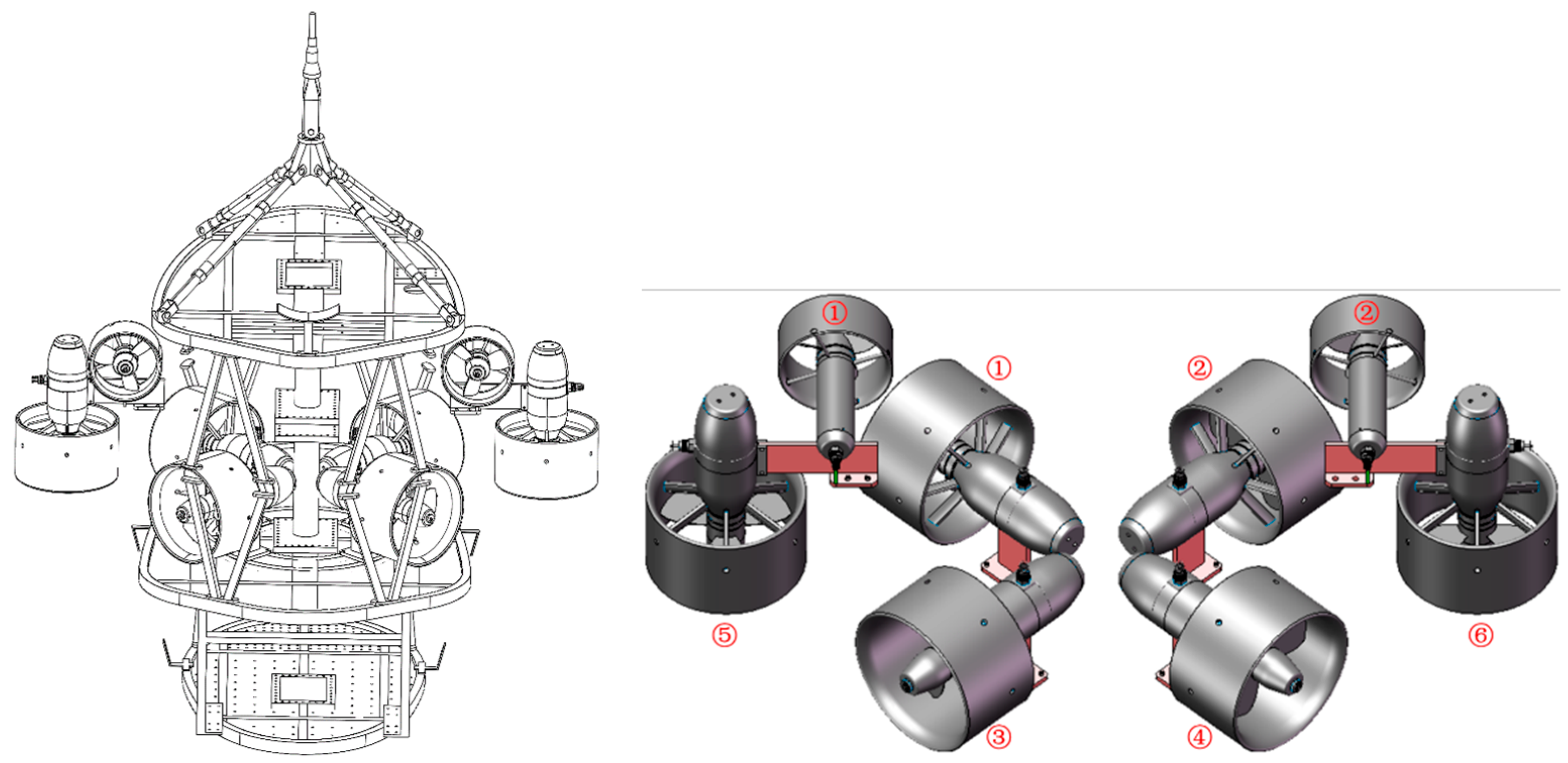 ①
②
①
②
⑤
⑥
③
④