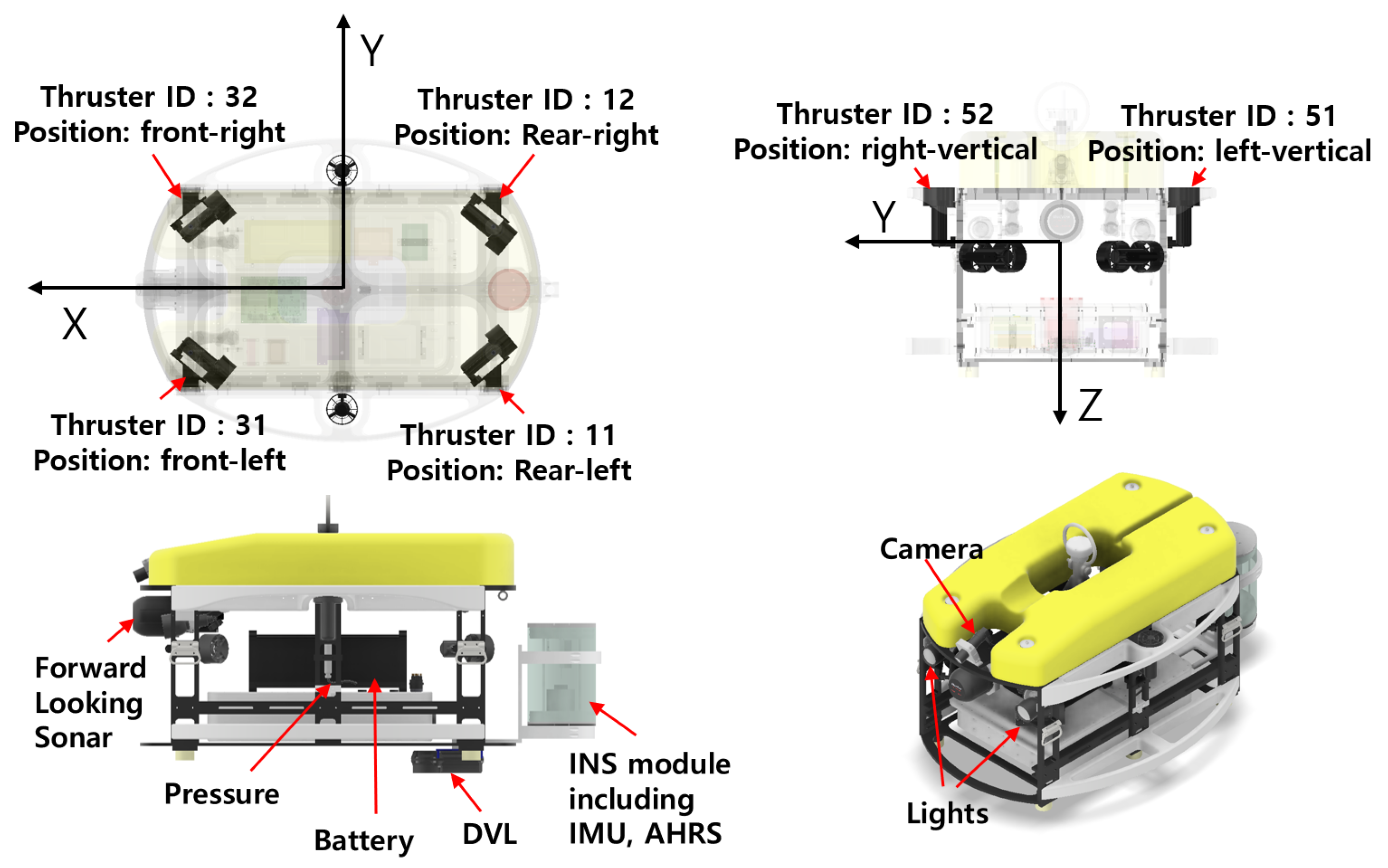 Y

Thruster ID : 32
Position: front-right

Thruster ID : 12
Position: Rear-right

X

Thruster ID : 31
Position: front-left

Thruster ID : 11
Position: Rear-left

Thruster ID : 52
Position: right-vertical

Thruster ID : 51
Position: left-vertical

Y

Z

Forward Looking Sonar

Pressure

Battery

DVL

INS module including IMU, AHRS

Camera

Lights