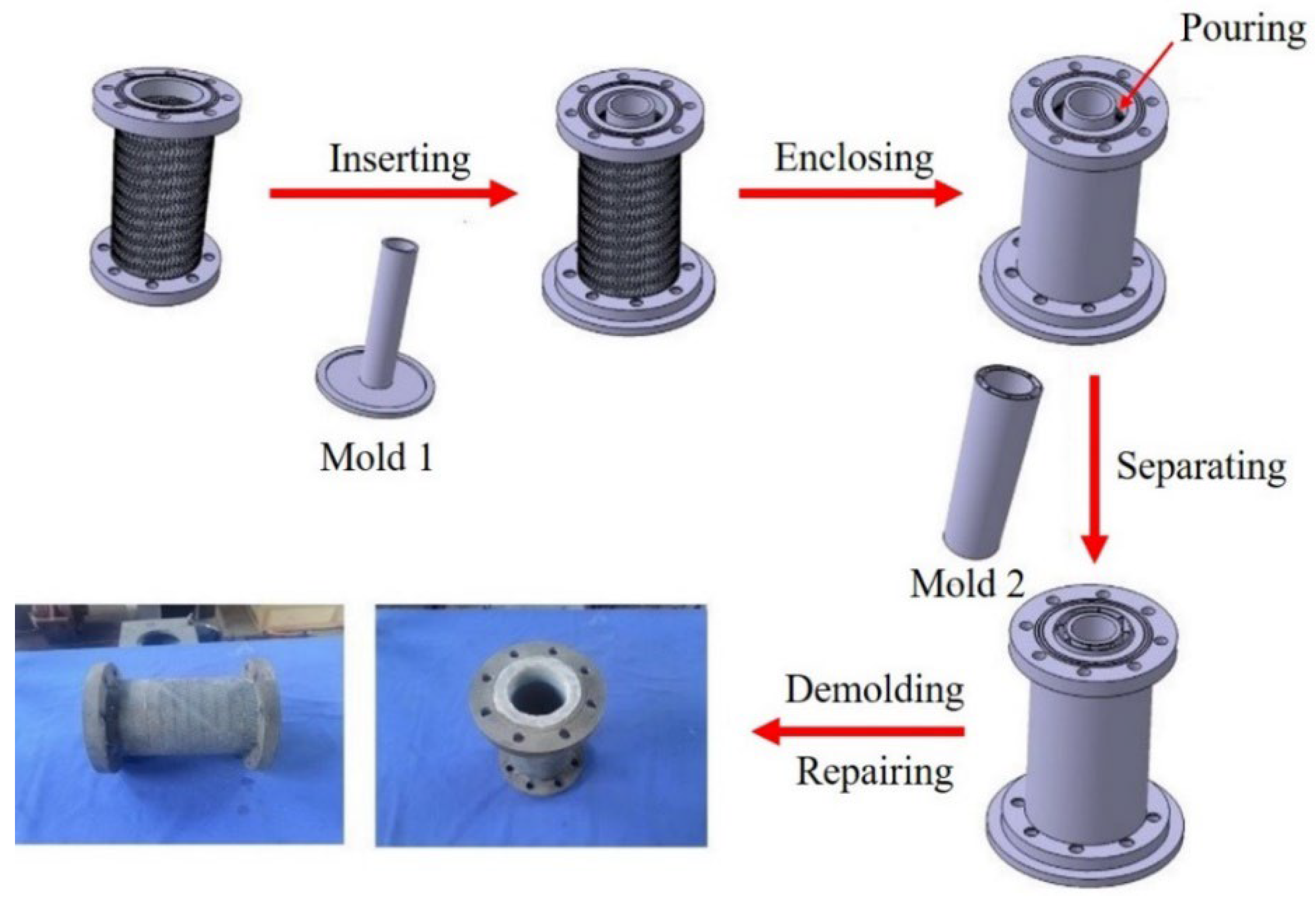 Pouring

Inserting

Enclosing

Mold 1

Separating

Mold 2

Demolding

Repairing