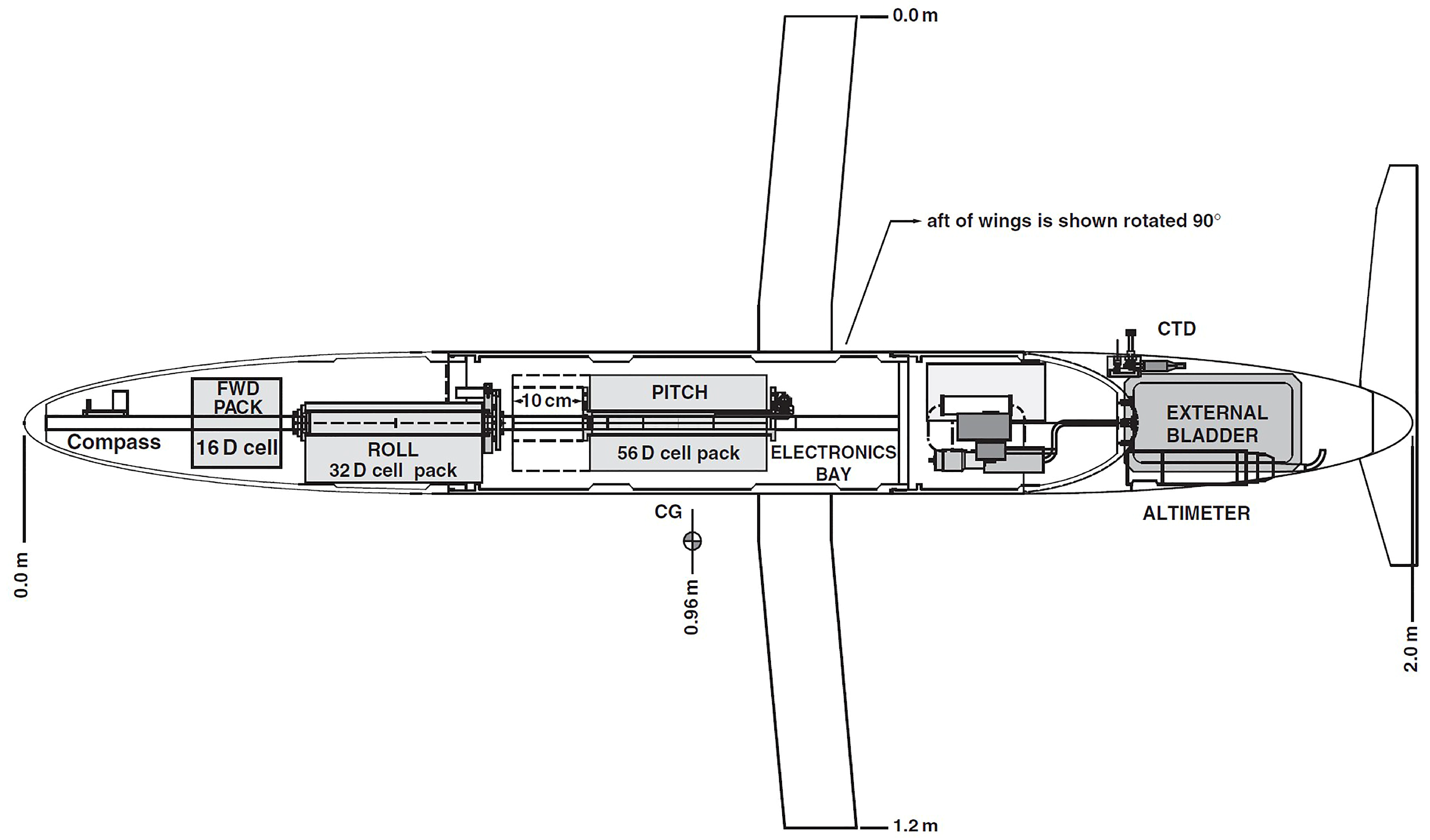 0.0 m

aft of wings is shown rotated 90°

CTD

FWD PACK

16 D cell

Compass

ROLL
32 D cell pack

10 cm

PITCH

56 D cell pack

ELECTRONICS BAY

EXTERNAL BLADDER

ALTIMETER

CG

0.0 m

0.96 m

2.0 m

1.2 m