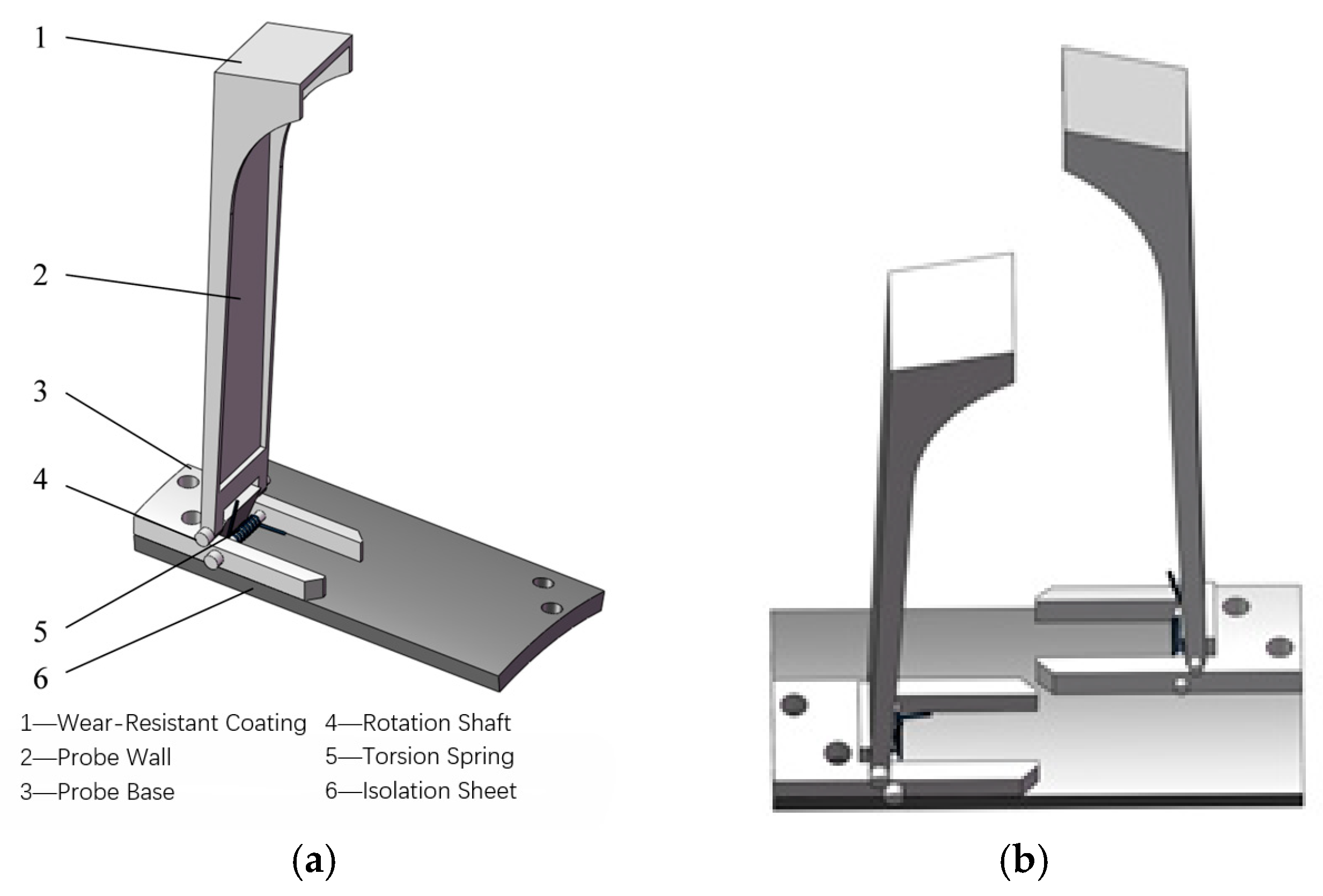 1
2
3
4
5
6

1—Wear-Resistant Coating
2—Probe Wall
3—Probe Base

4—Rotation Shaft
5—Torsion Spring
6—Isolation Sheet

(a)

(b)