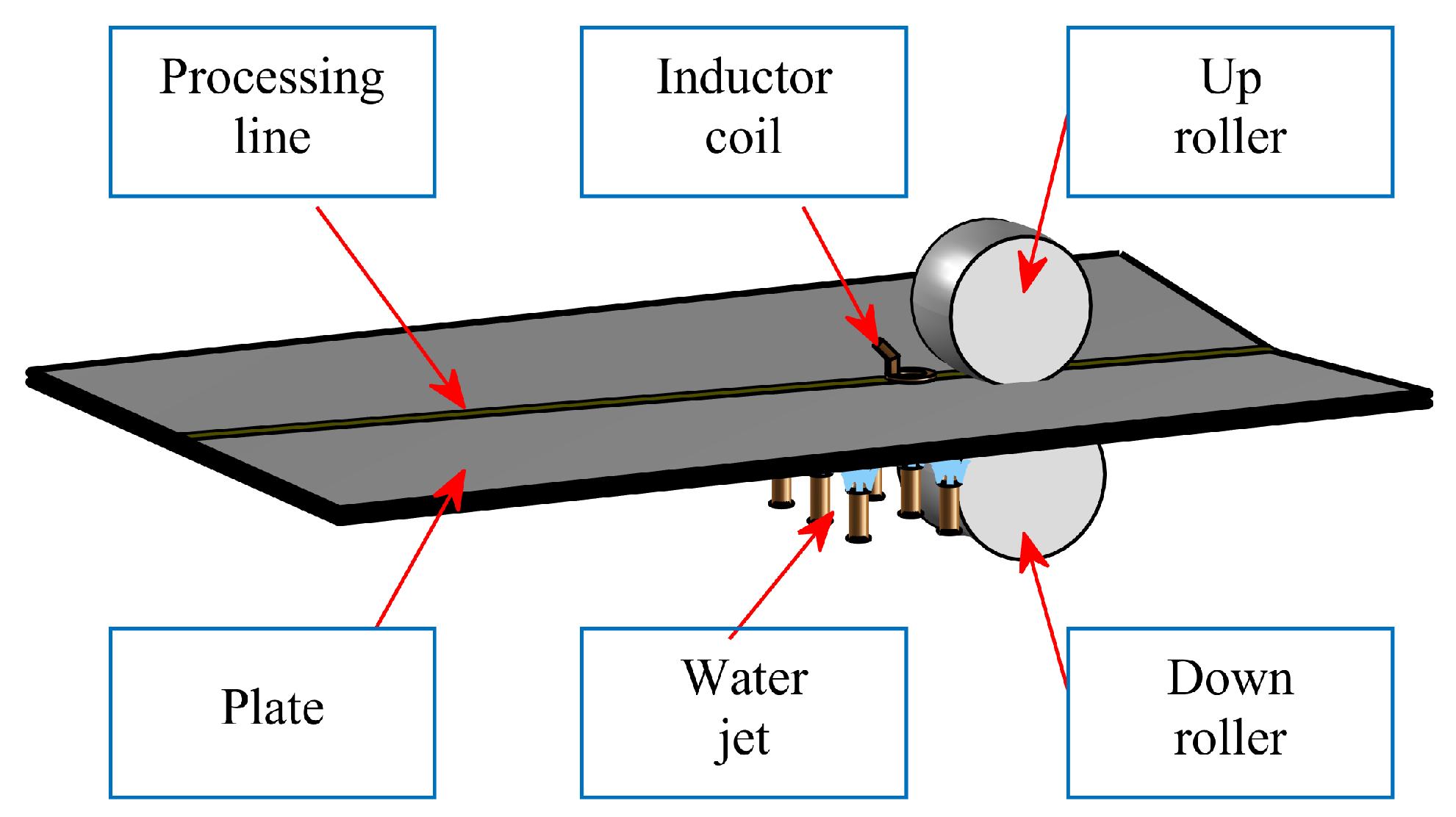 Processing line

Inductor coil

Up roller

Plate

Water jet

Down roller