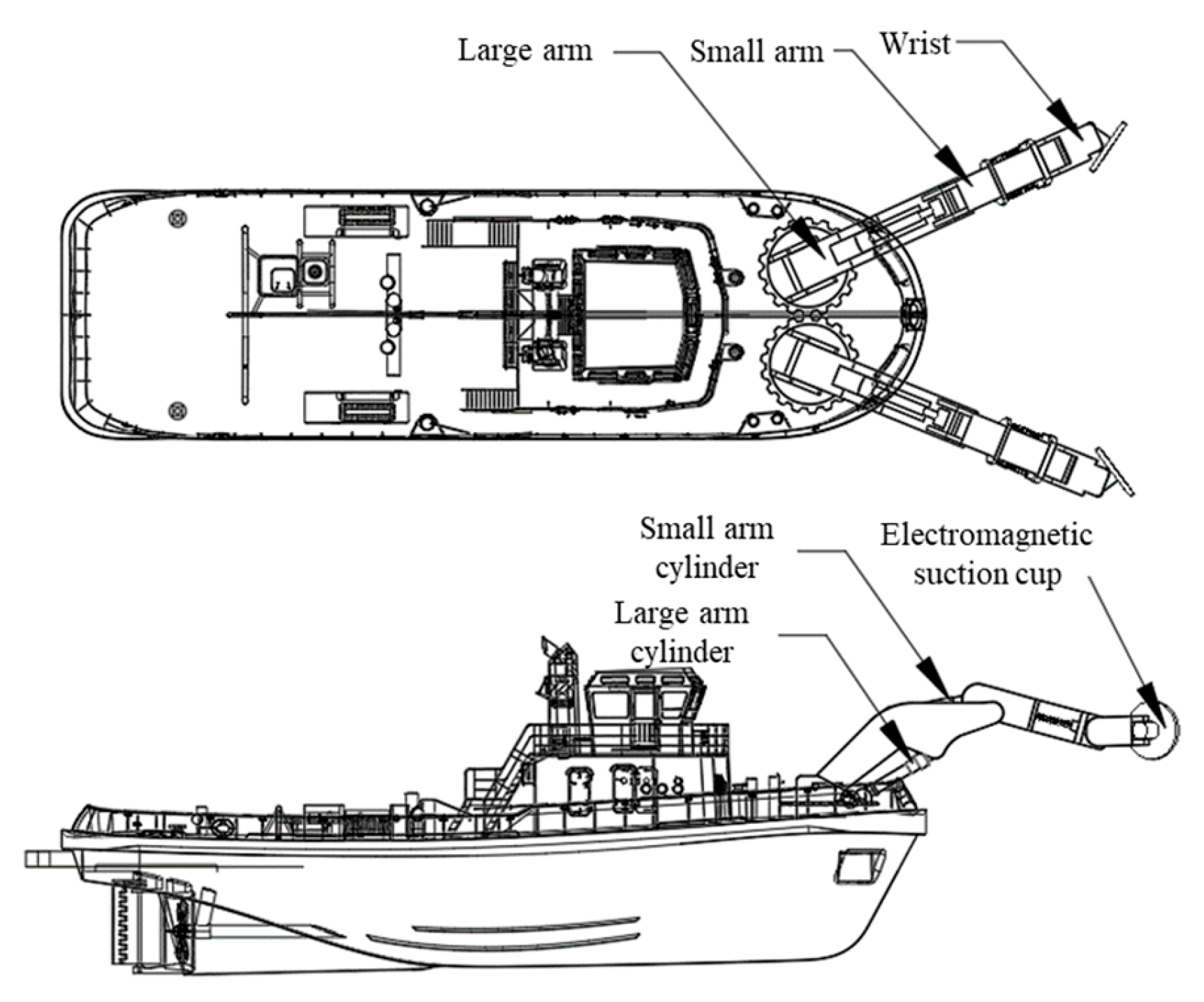 Large arm
Small arm
Wrist

Small arm cylinder
Electromagnetic suction cup
Large arm cylinder