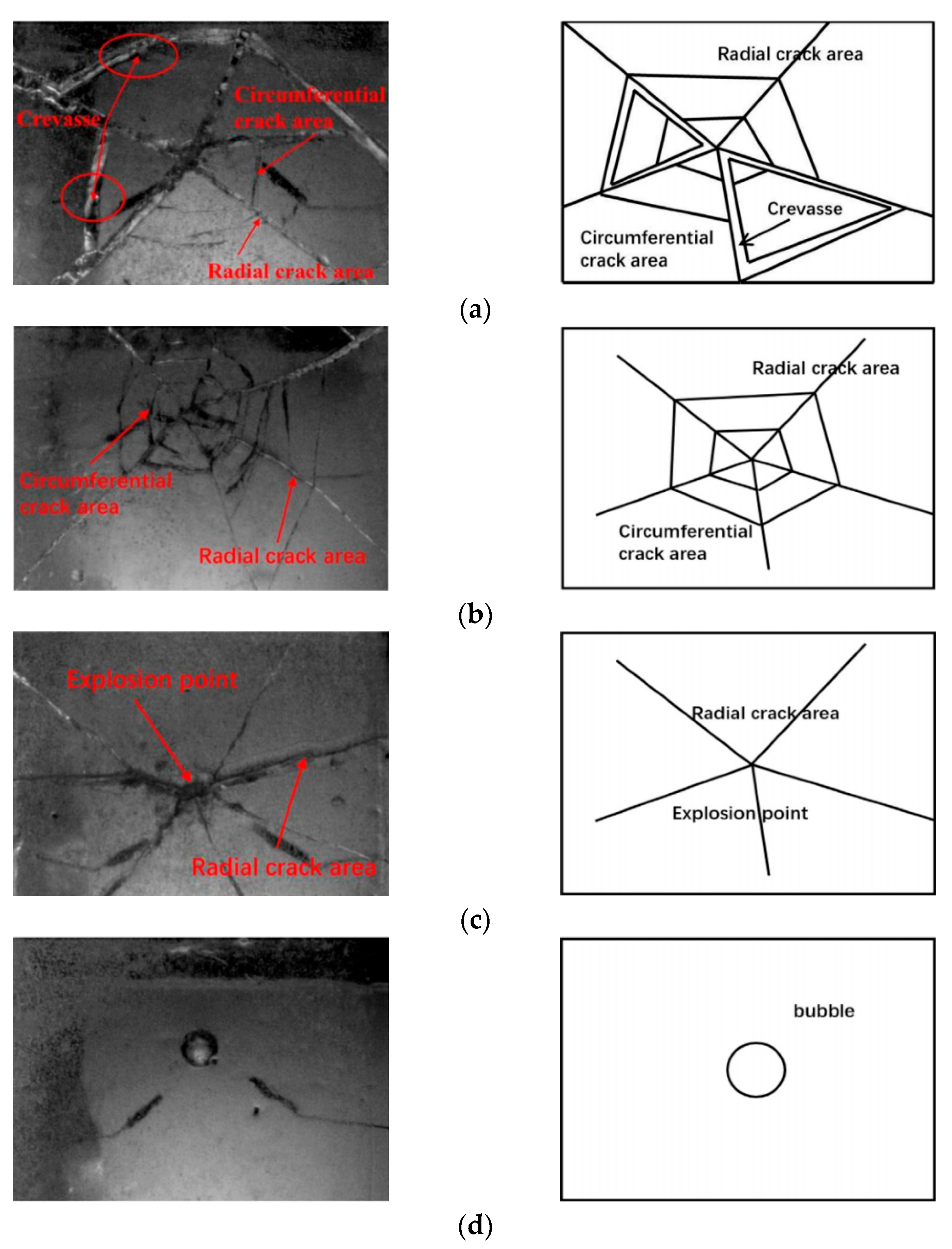 Crevasse

Circumferential crack area

Radial crack area

Radial crack area

Crevasse

Circumferential crack area

(a)

Circumferential crack area

Radial crack area

Radial crack area

Circumferential crack area

(b)

Explosion point

Radial crack area

Radial crack area

Explosion point

(c)

bubble

(d)