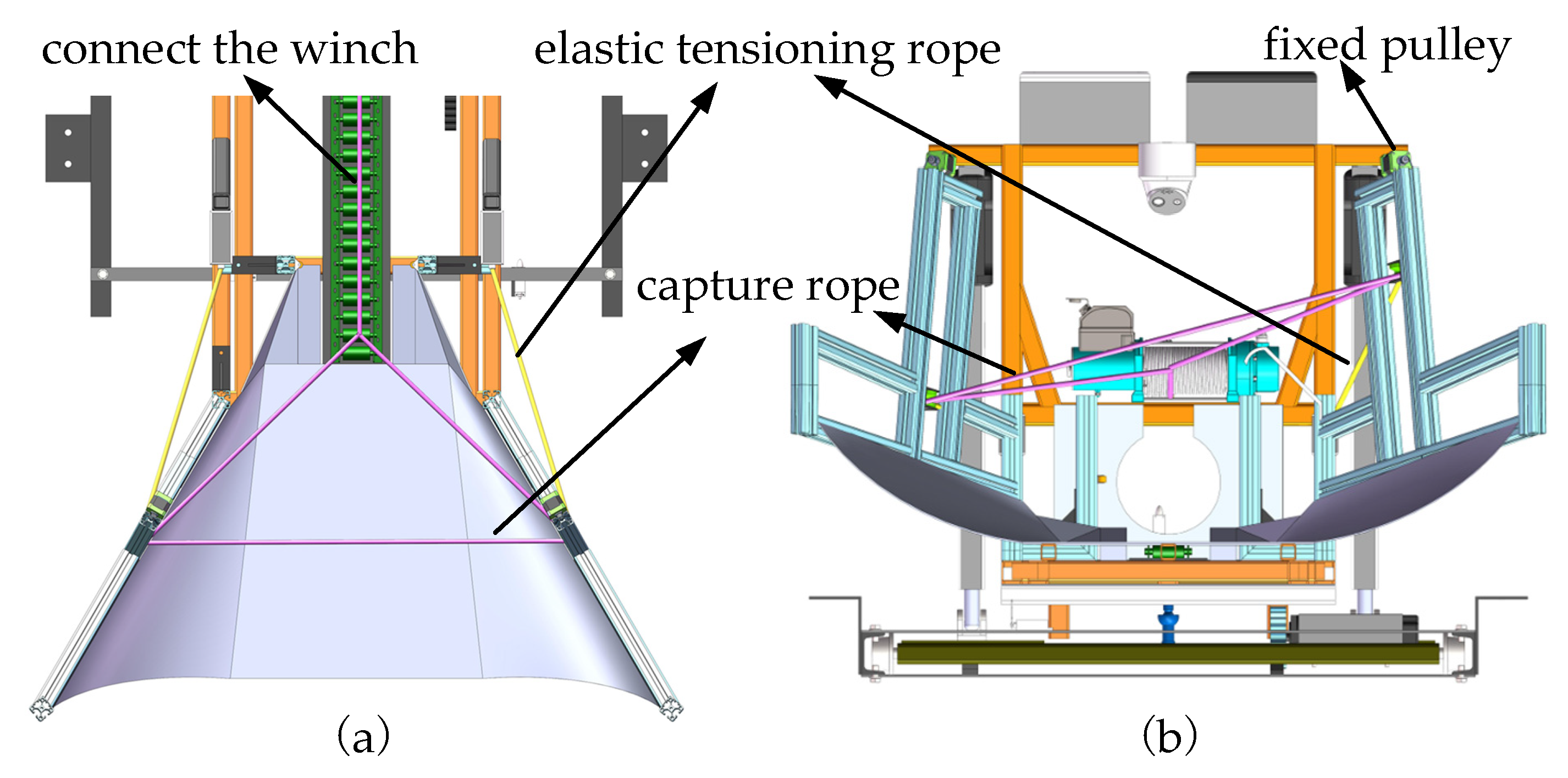 connect the winch

elastic tensioning rope

fixed pulley

capture rope

(a)

(b)