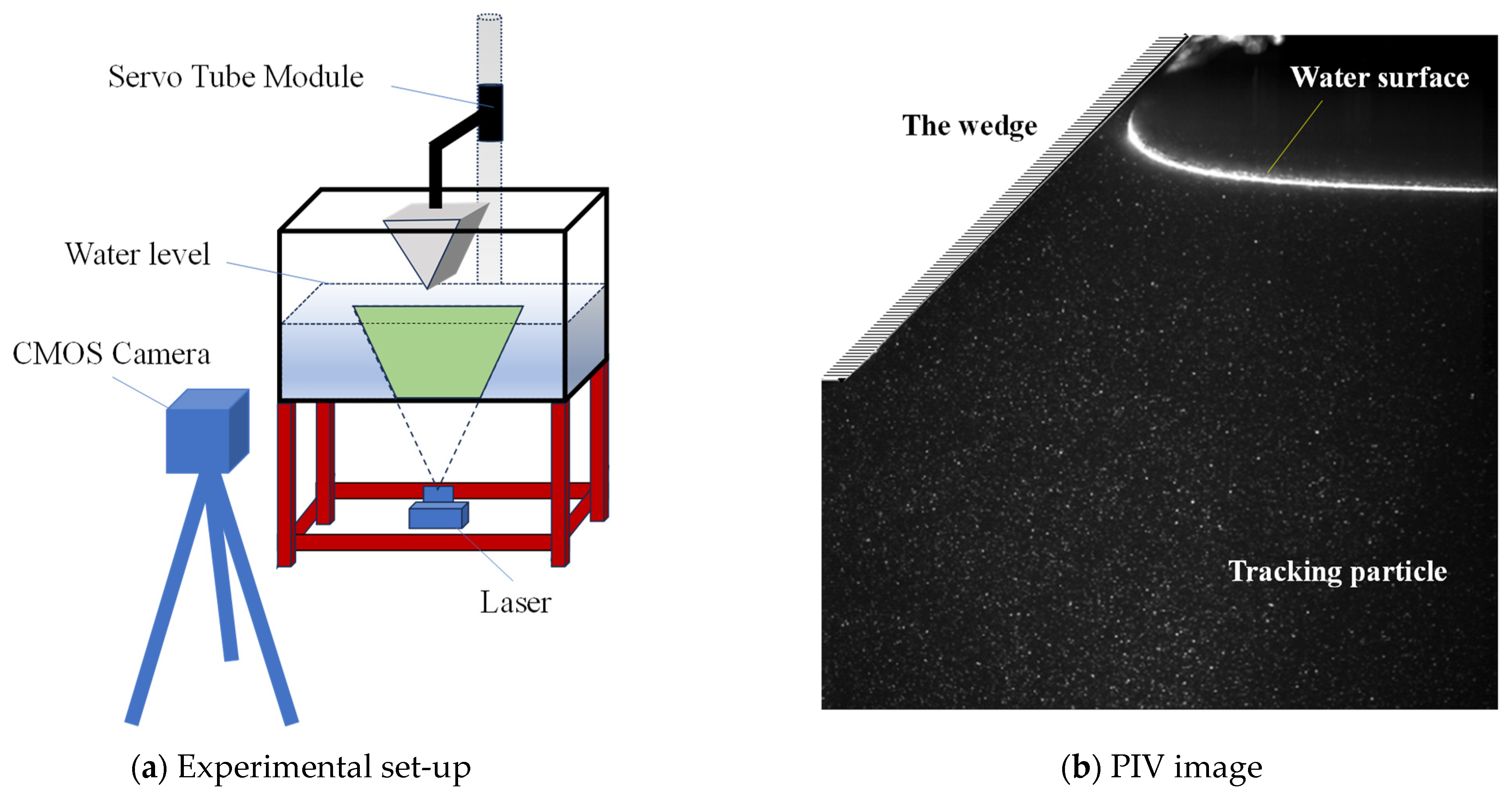 Servo Tube Module

Water level

CMOS Camera

Laser

(a) Experimental set-up

The wedge

Water surface

Tracking particle

(b) PIV image