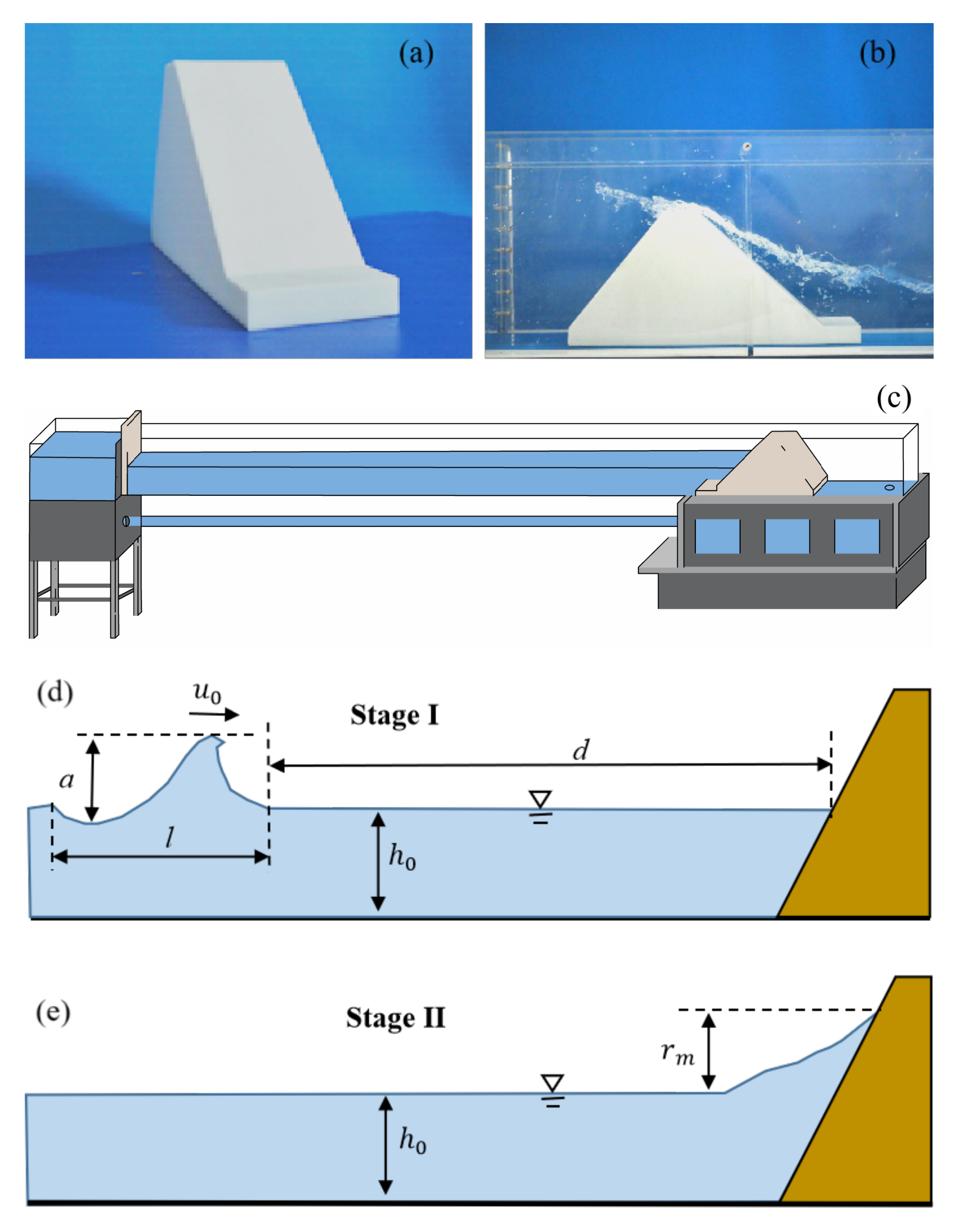 (a)

(b)

(c)

(d)

$u_0$

Stage I

$a$

$d$

$l$

$h_0$

(e)

Stage II

$r_m$

$h_0$