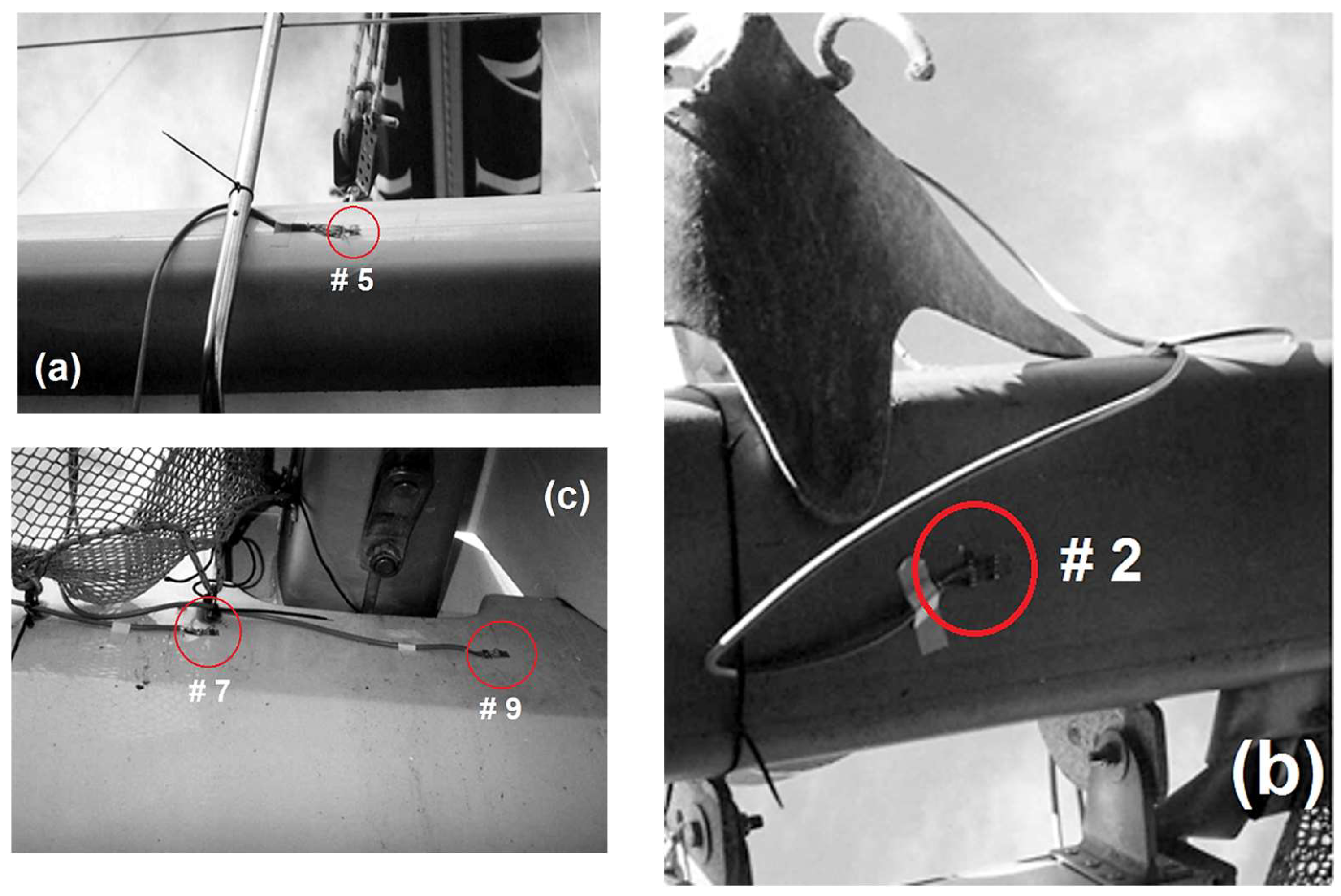 # 5
(a)

(c)
# 7
# 9

# 2
(b)