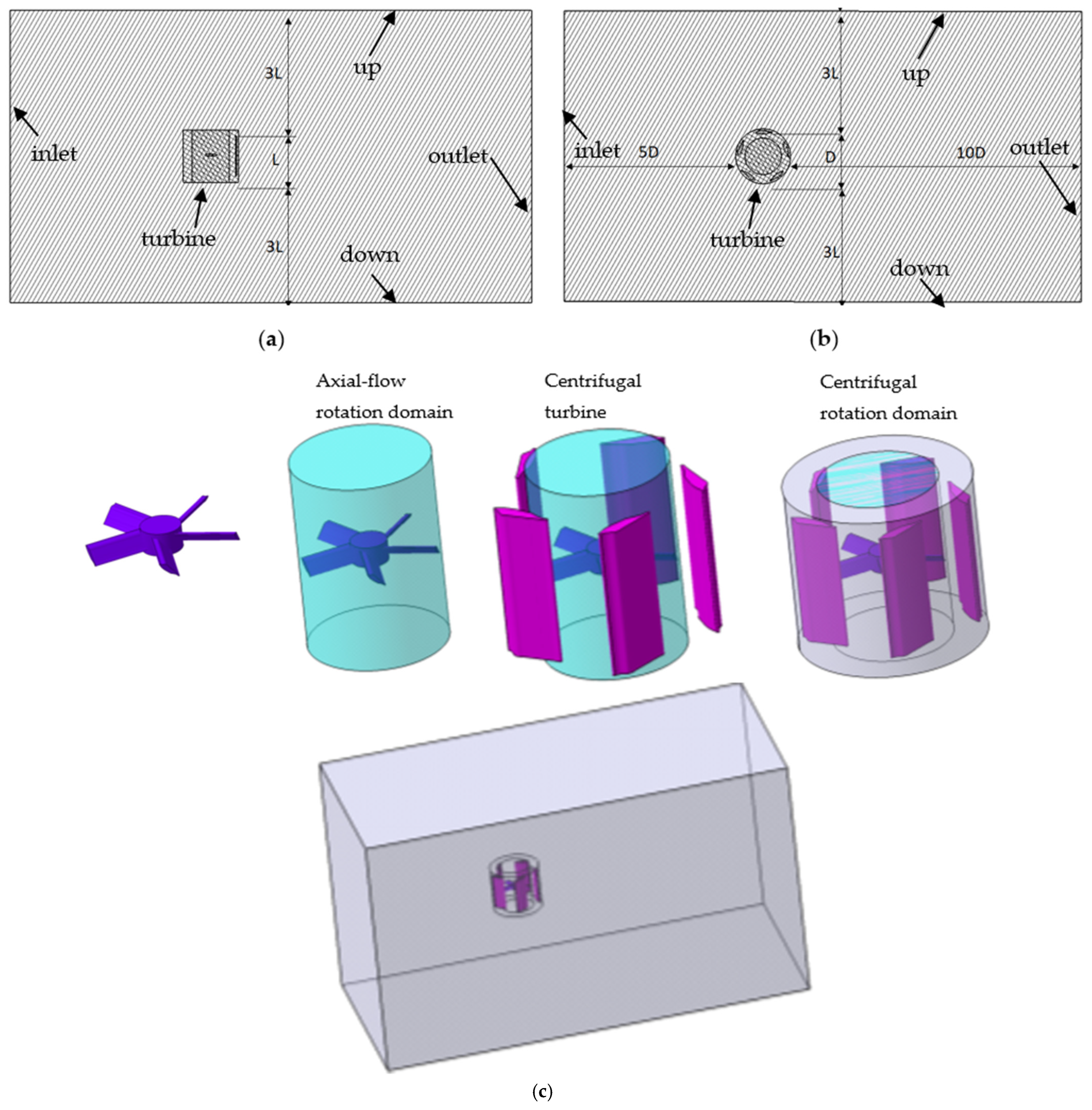 3L
up
inlet
L
outlet
turbine
3L
down
(a)

3L
up
inlet
5D
D
10D
outlet
turbine
3L
down
(b)

Axial-flow rotation domain
Centrifugal turbine
Centrifugal rotation domain

(c)