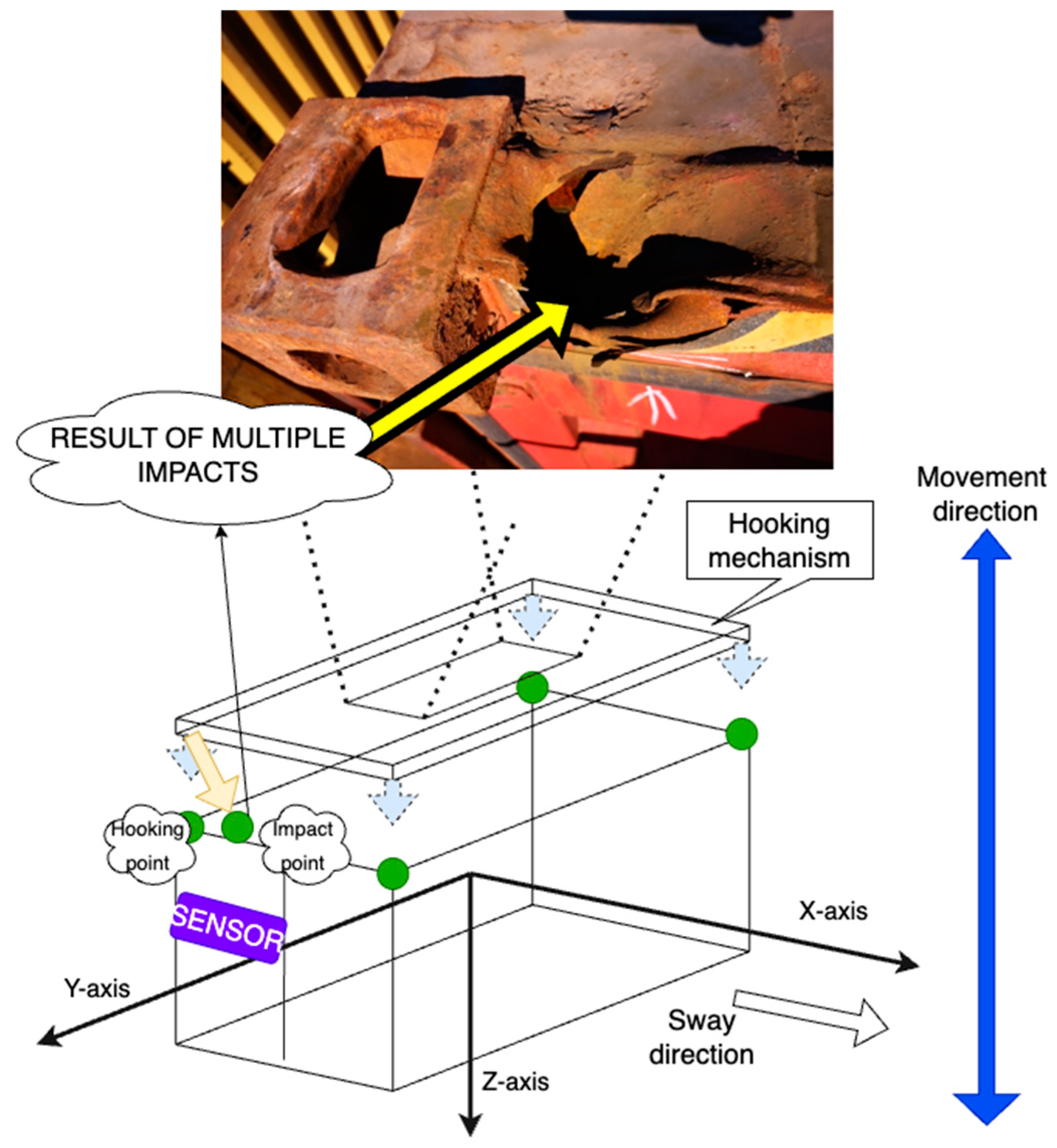 RESULT OF MULTIPLE IMPACTS

Movement direction

Hooking mechanism

Hooking point

Impact point

SENSOR

X-axis

Y-axis

Sway direction

Z-axis