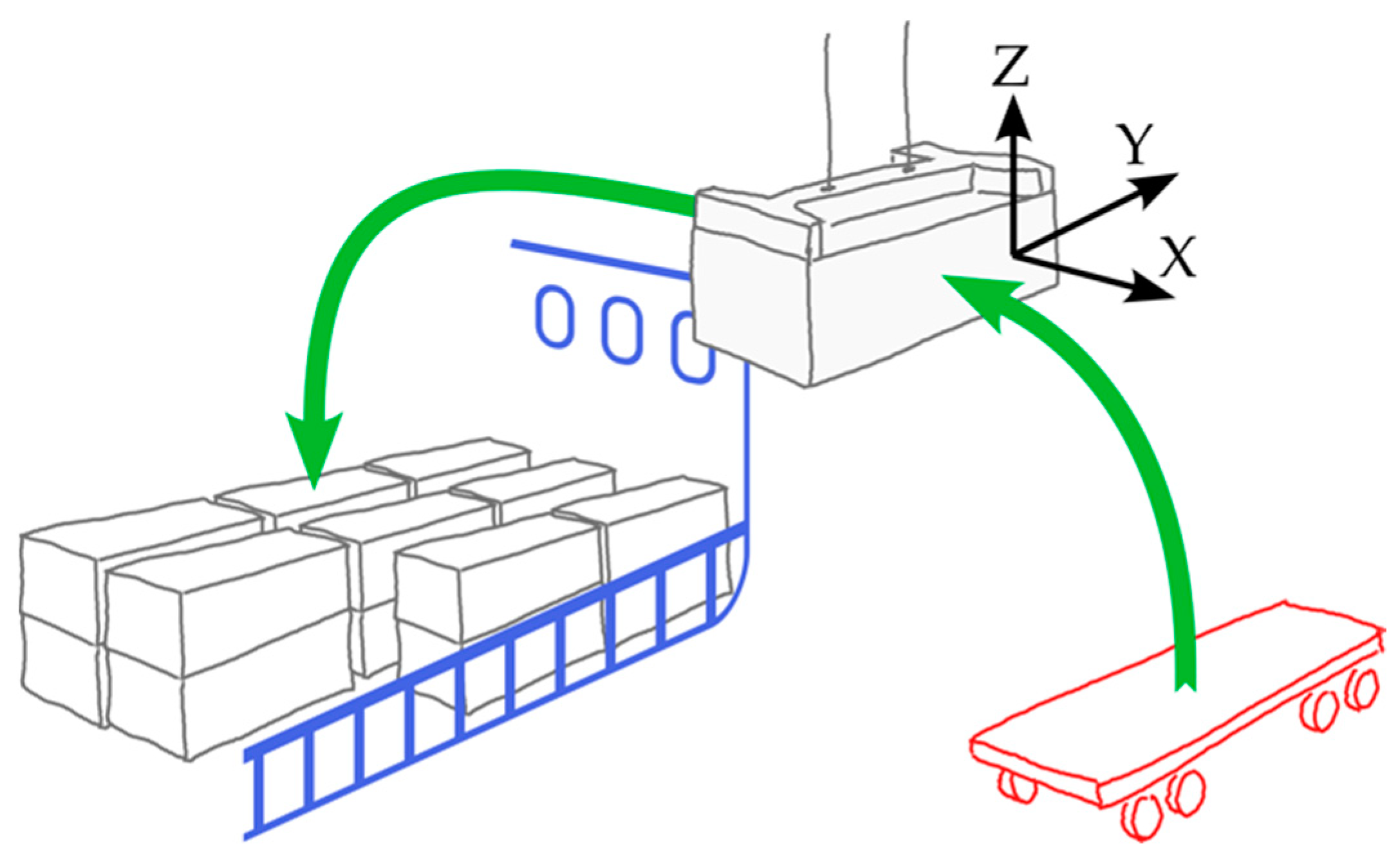 Z
Y
X