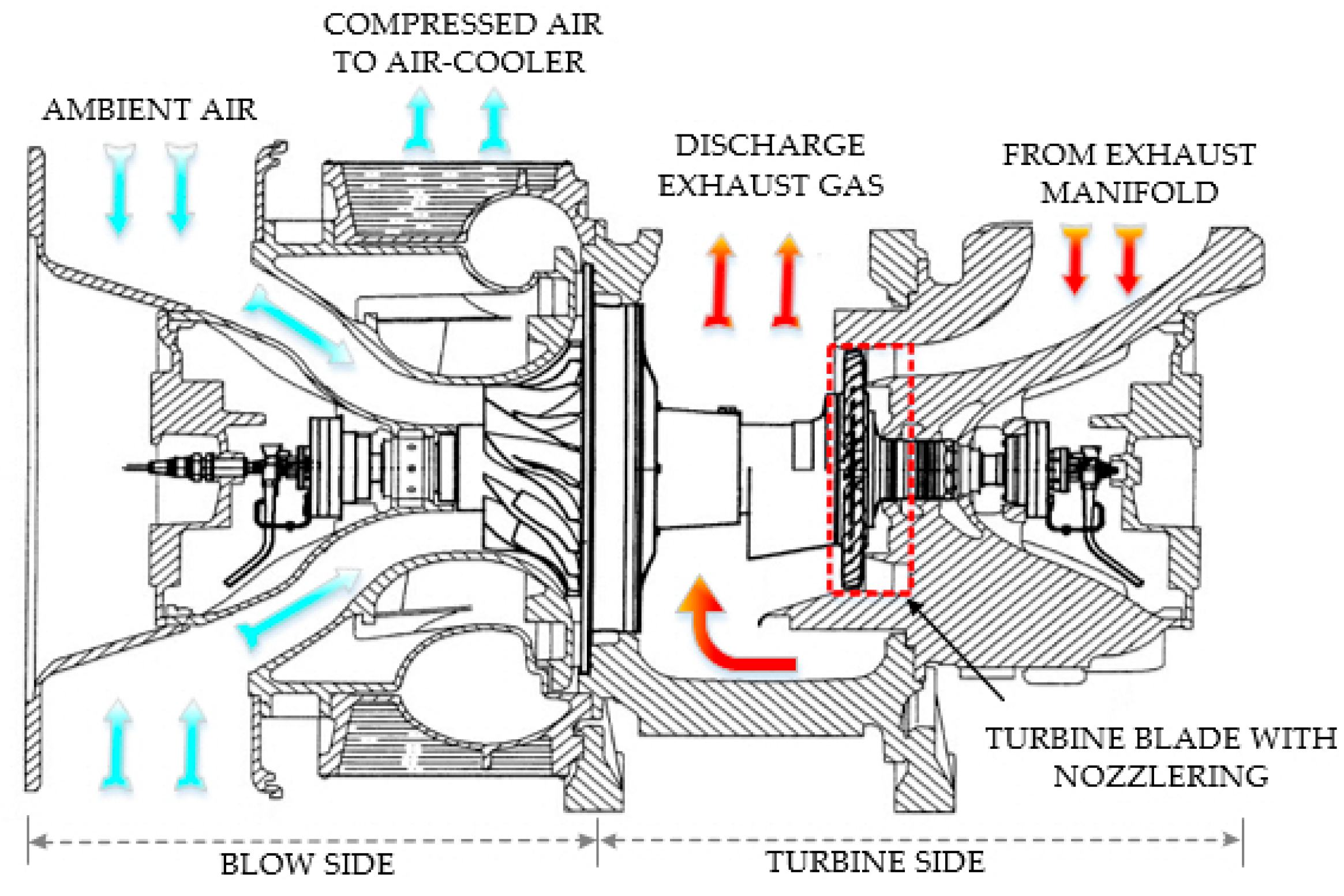 COMPRESSED AIR
TO AIR-COOLER

AMBIENT AIR

DISCHARGE
EXHAUST GAS

FROM EXHAUST
MANIFOLD

TURBINE BLADE WITH
NOZZLERING

BLOW SIDE

TURBINE SIDE