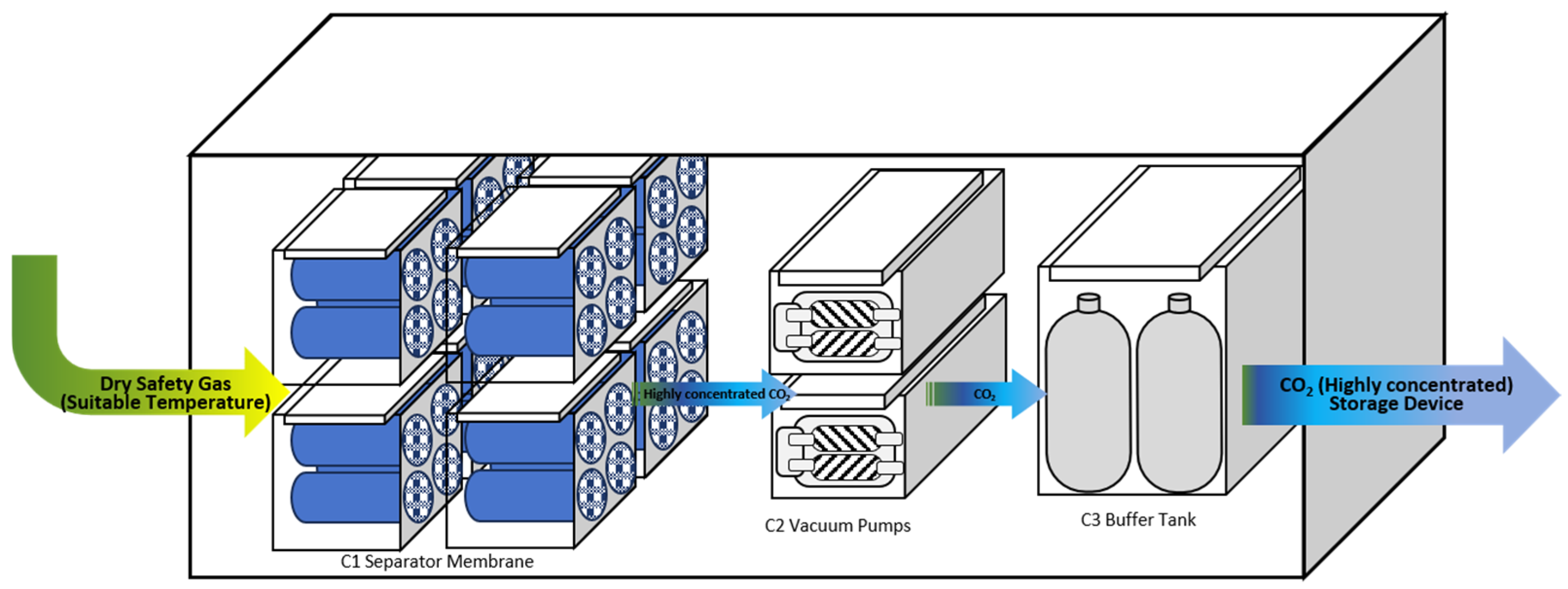 Dry Safety Gas (Suitable Temperature)

Highly concentrated $CO_2$

$CO_2$

$CO_2$ (Highly concentrated) Storage Device

C1 Separator Membrane

C2 Vacuum Pumps

C3 Buffer Tank