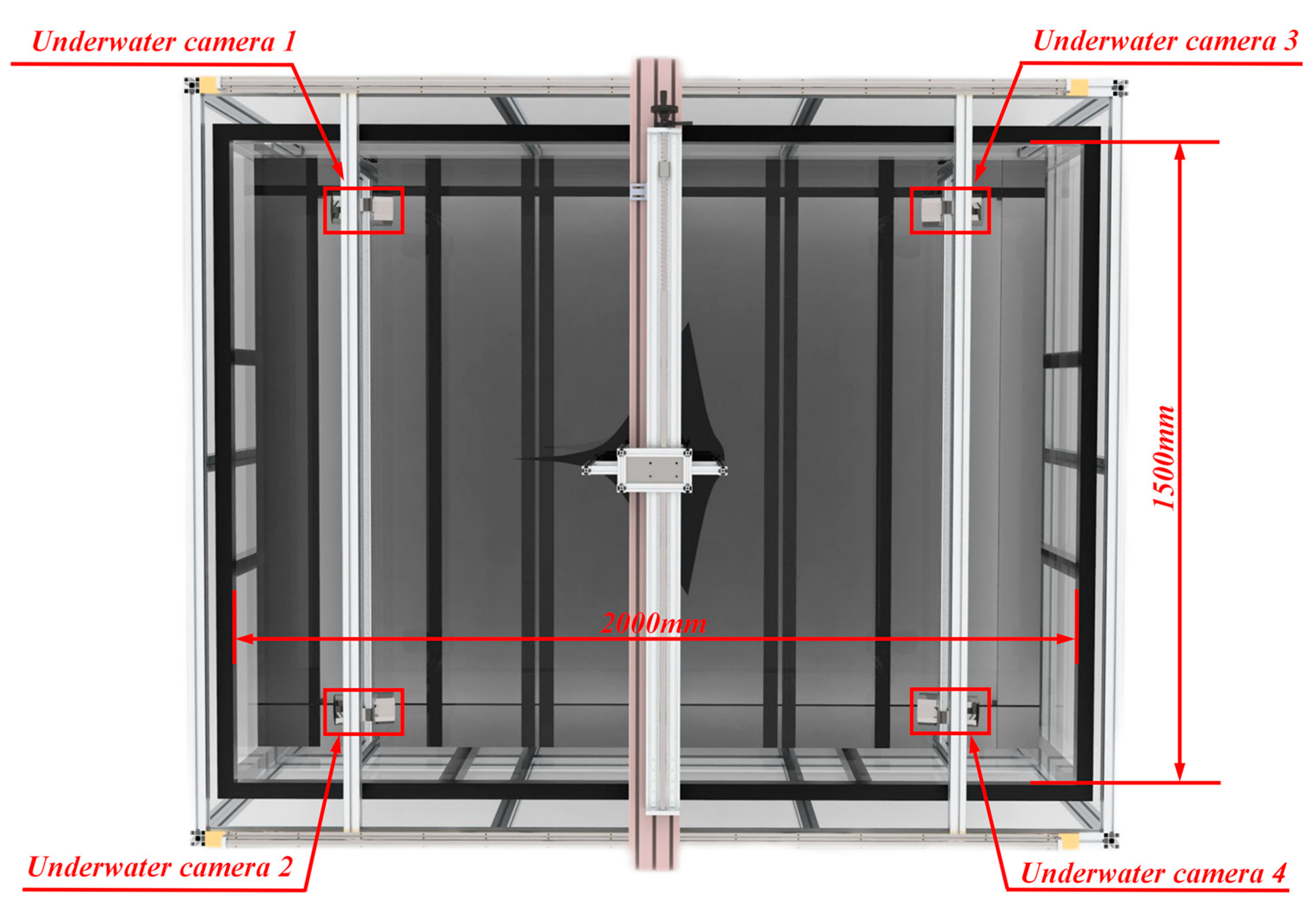 Underwater camera 1

Underwater camera 3

1500mm

2000mm

Underwater camera 2

Underwater camera 4