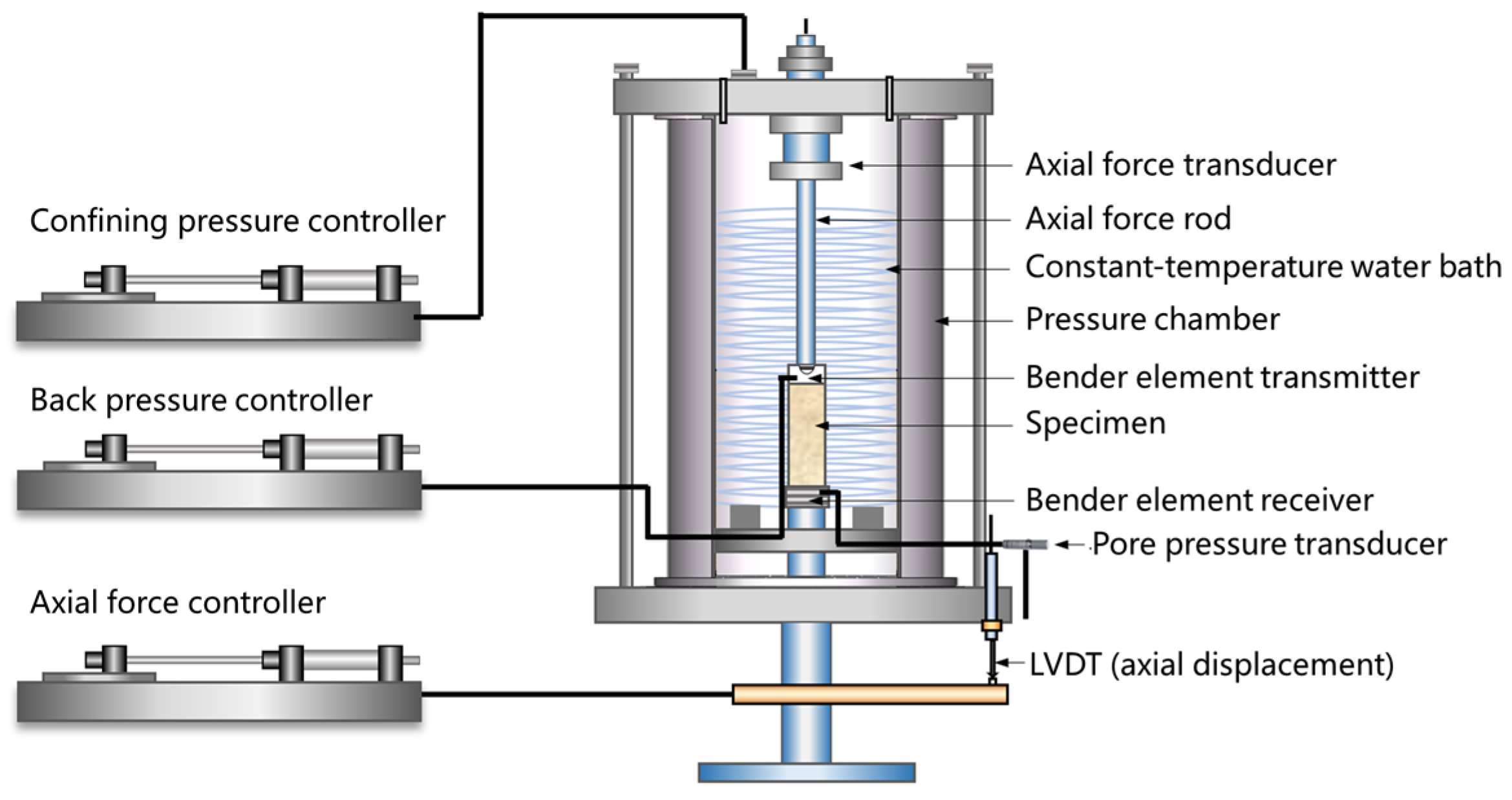 Confining pressure controller

Back pressure controller

Axial force controller

Axial force transducer

Axial force rod

Constant-temperature water bath

Pressure chamber

Bender element transmitter

Specimen

Bender element receiver

Pore pressure transducer

LVDT (axial displacement)