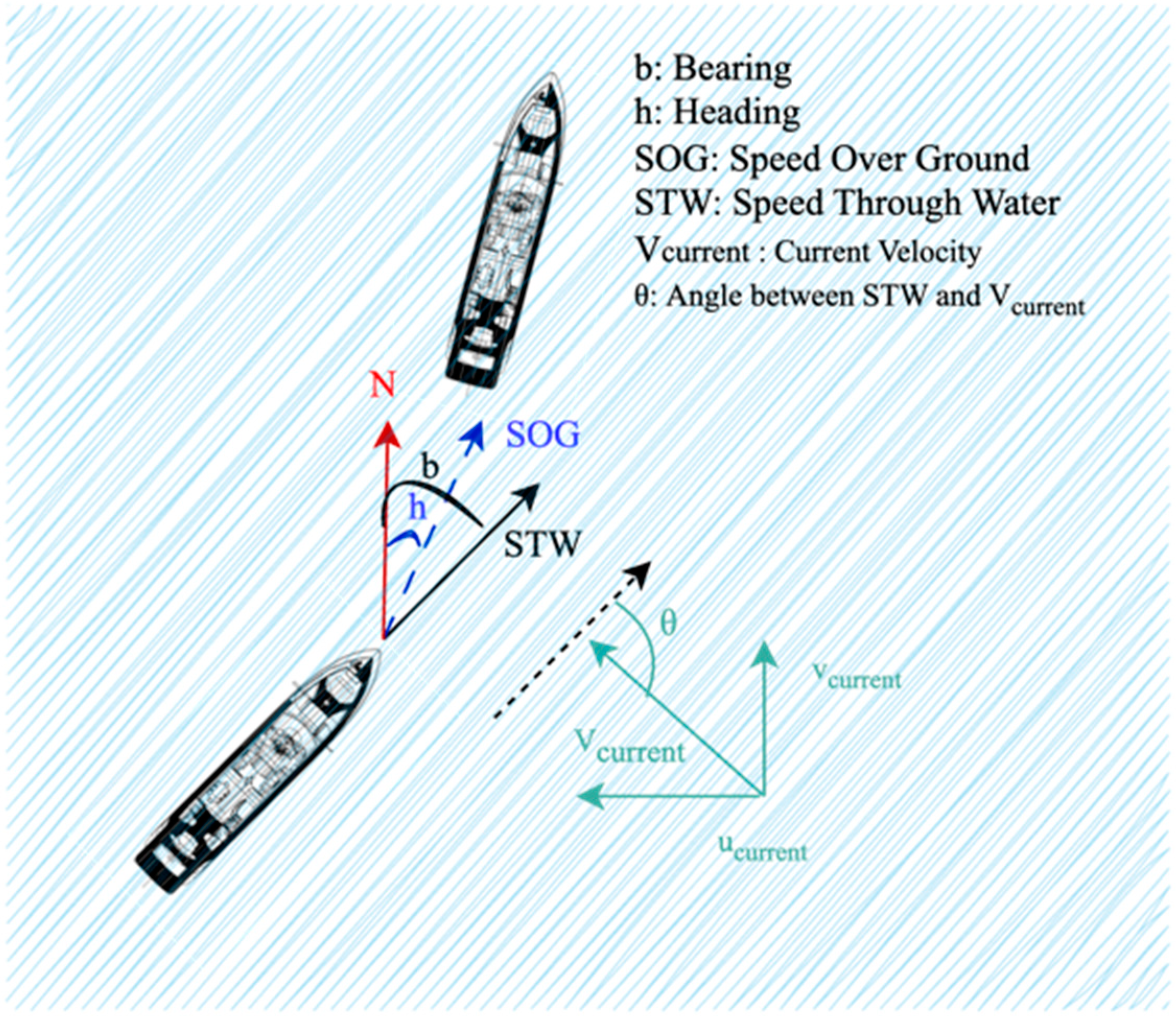 b: Bearing
h: Heading
SOG: Speed Over Ground
STW: Speed Through Water
$V_{current}$ : Current Velocity
θ: Angle between STW and $V_{current}$

N

SOG

b

h

STW

θ

$v_{current}$

$V_{current}$

$u_{current}$