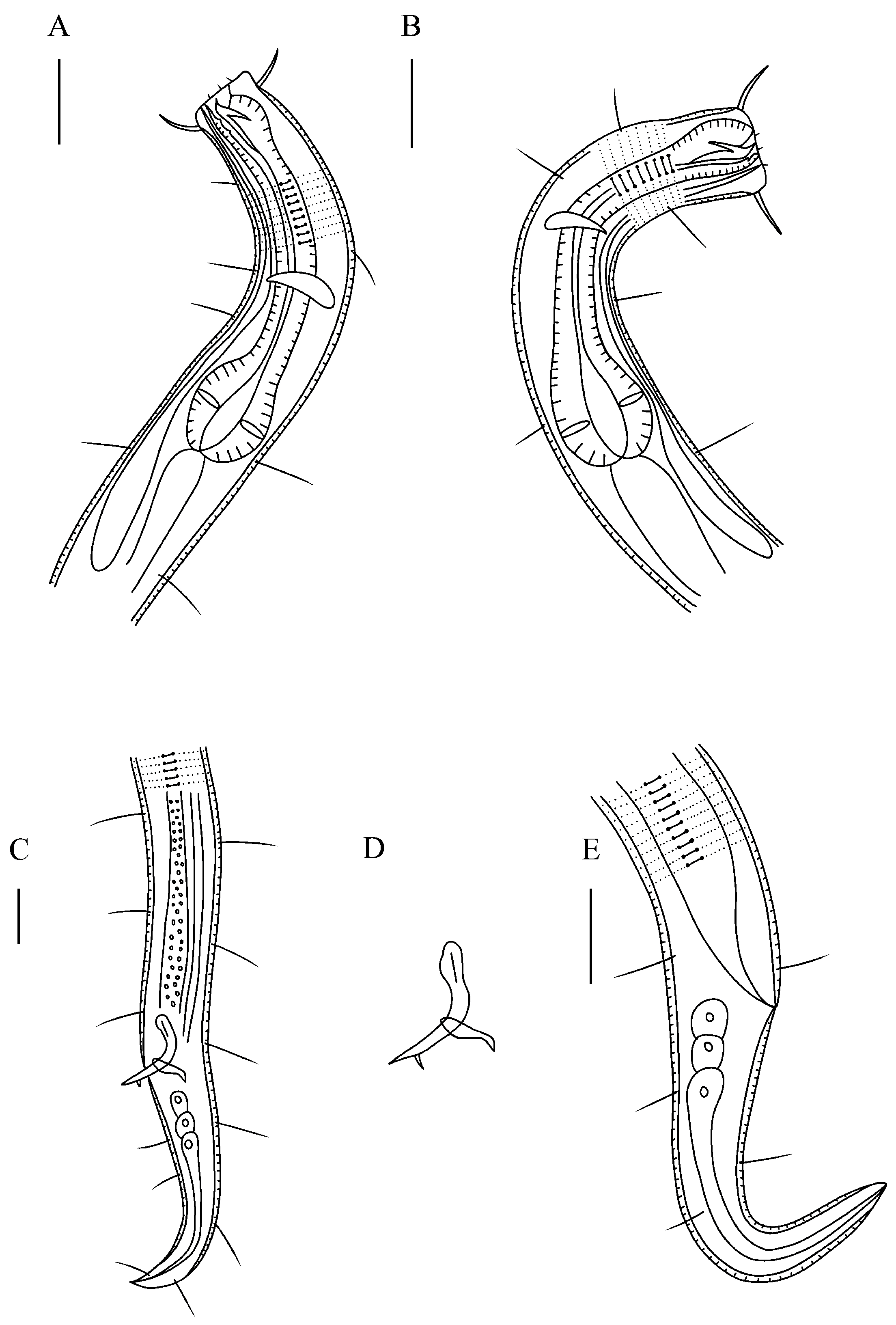 A

B

C

D

E