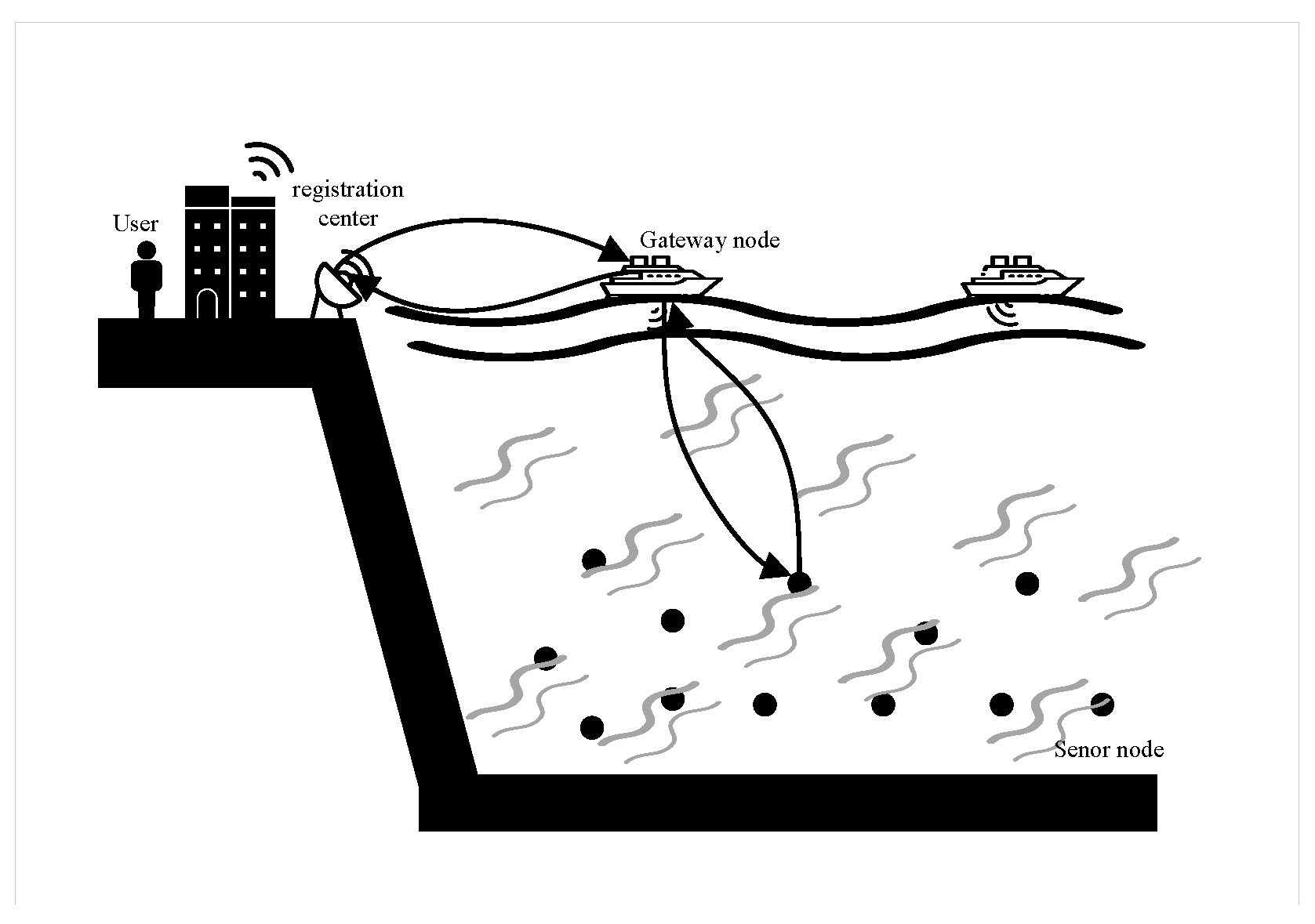 User

registration center

Gateway node

Senor node