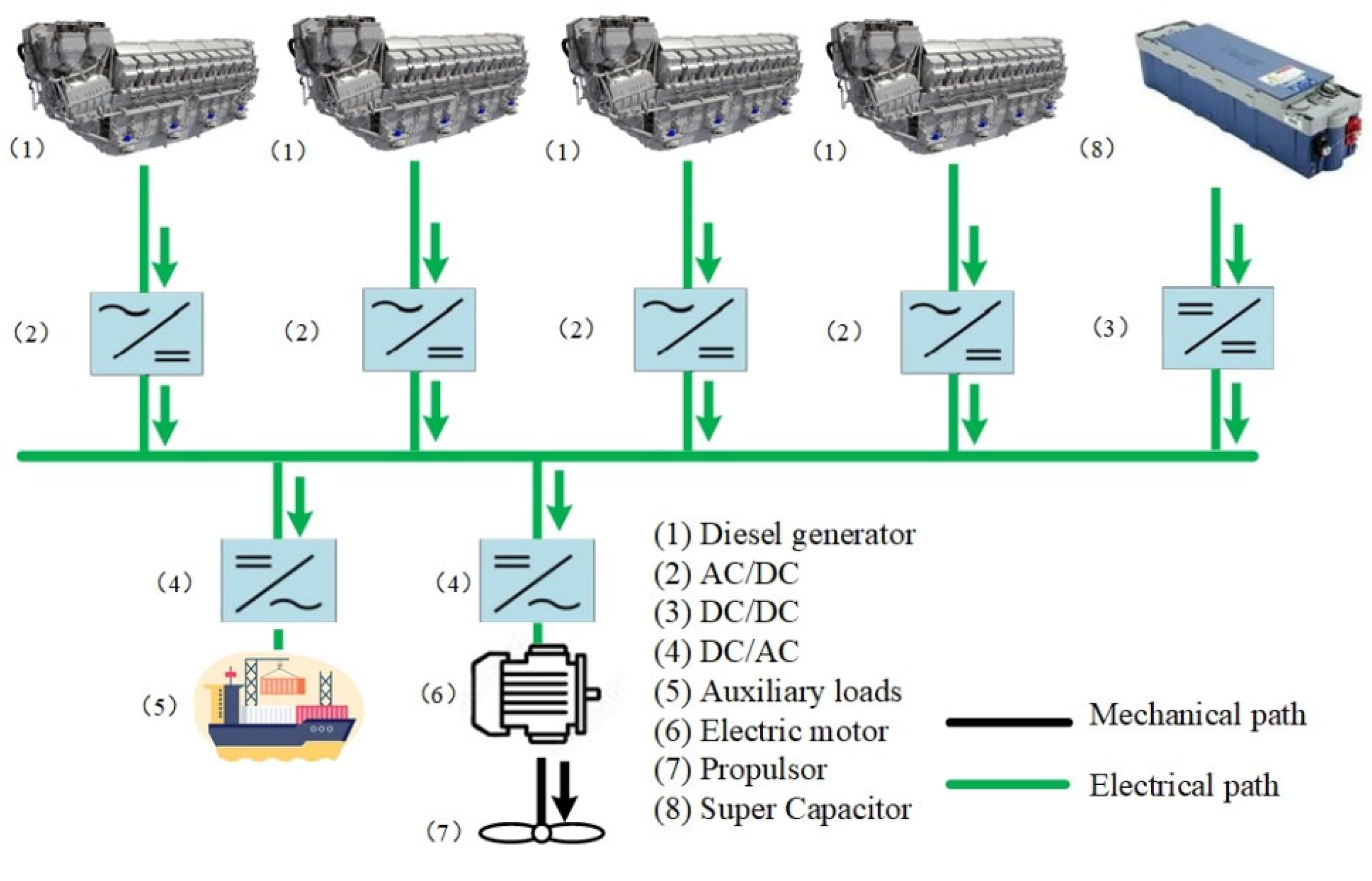 （1）
（1）
（1）
（1）
（8）
（2）
（2）
（2）
（2）
（3）
（4）
（4）
（5）
（6）
（7）

(1) Diesel generator
(2) AC/DC
(3) DC/DC
(4) DC/AC
(5) Auxiliary loads
(6) Electric motor
(7) Propulsor
(8) Super Capacitor

Mechanical path
Electrical path