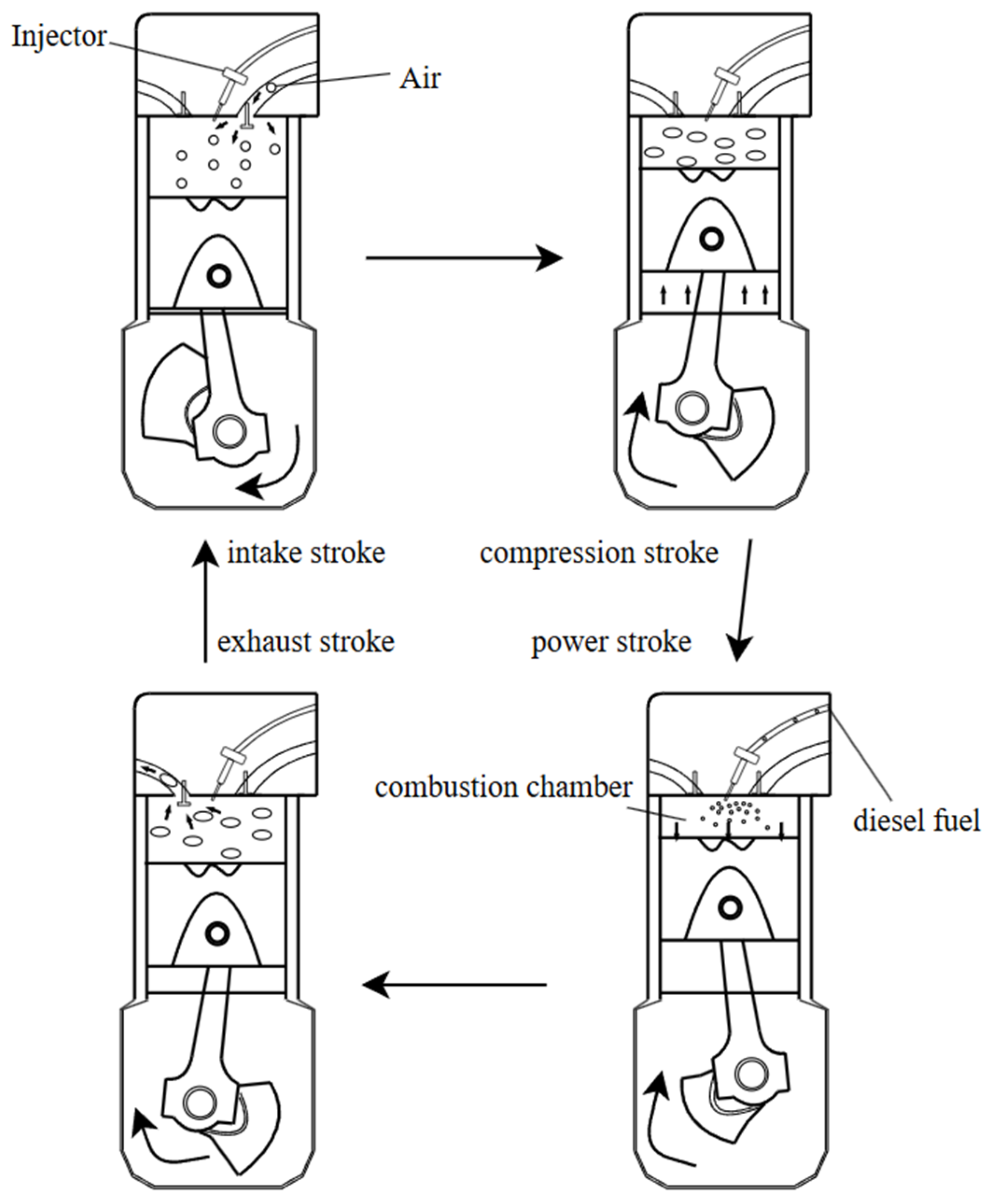 Injector
Air

intake stroke
compression stroke

exhaust stroke
power stroke

combustion chamber
diesel fuel