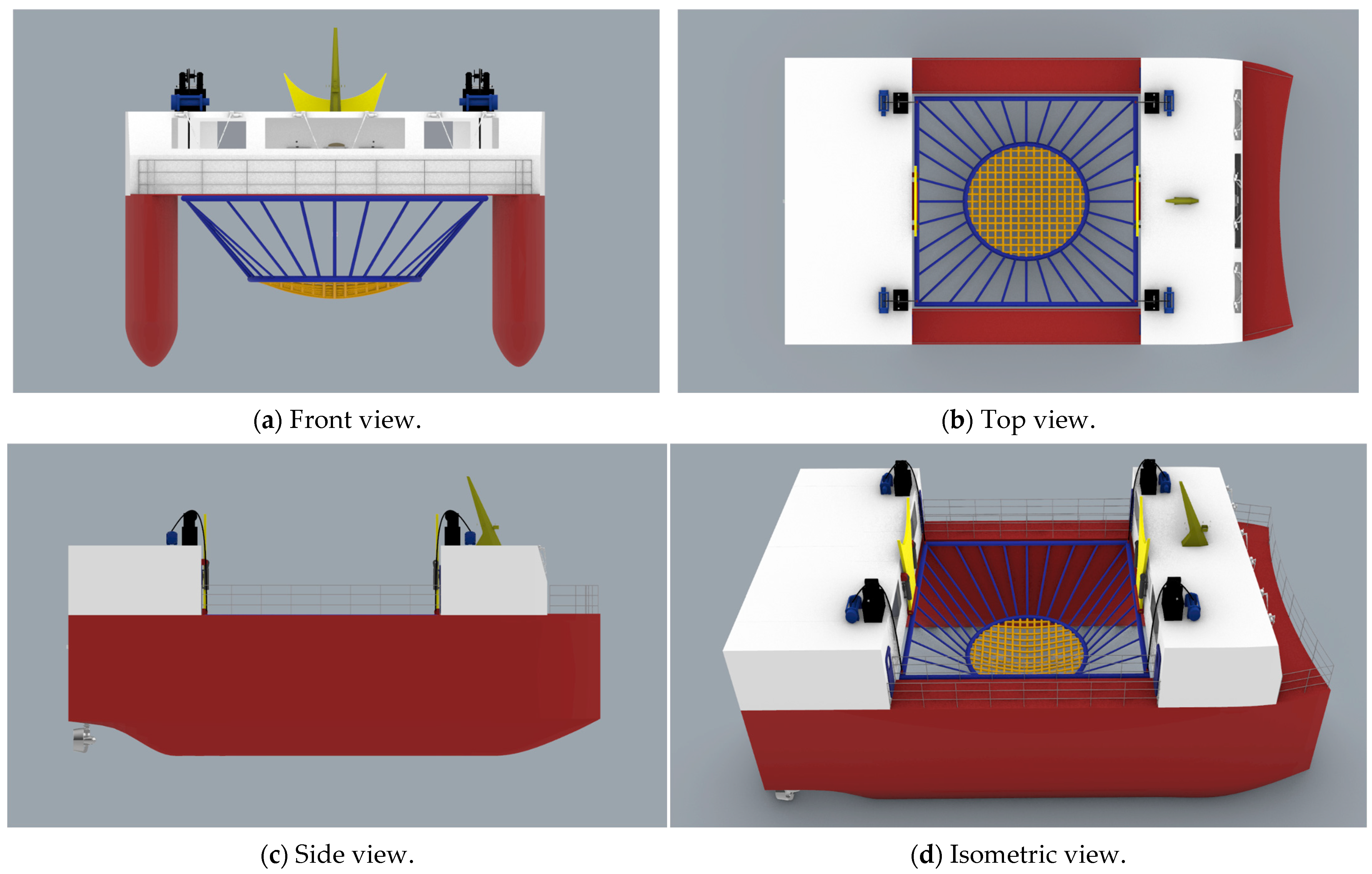 (a) Front view.

(b) Top view.

(c) Side view.

(d) Isometric view.