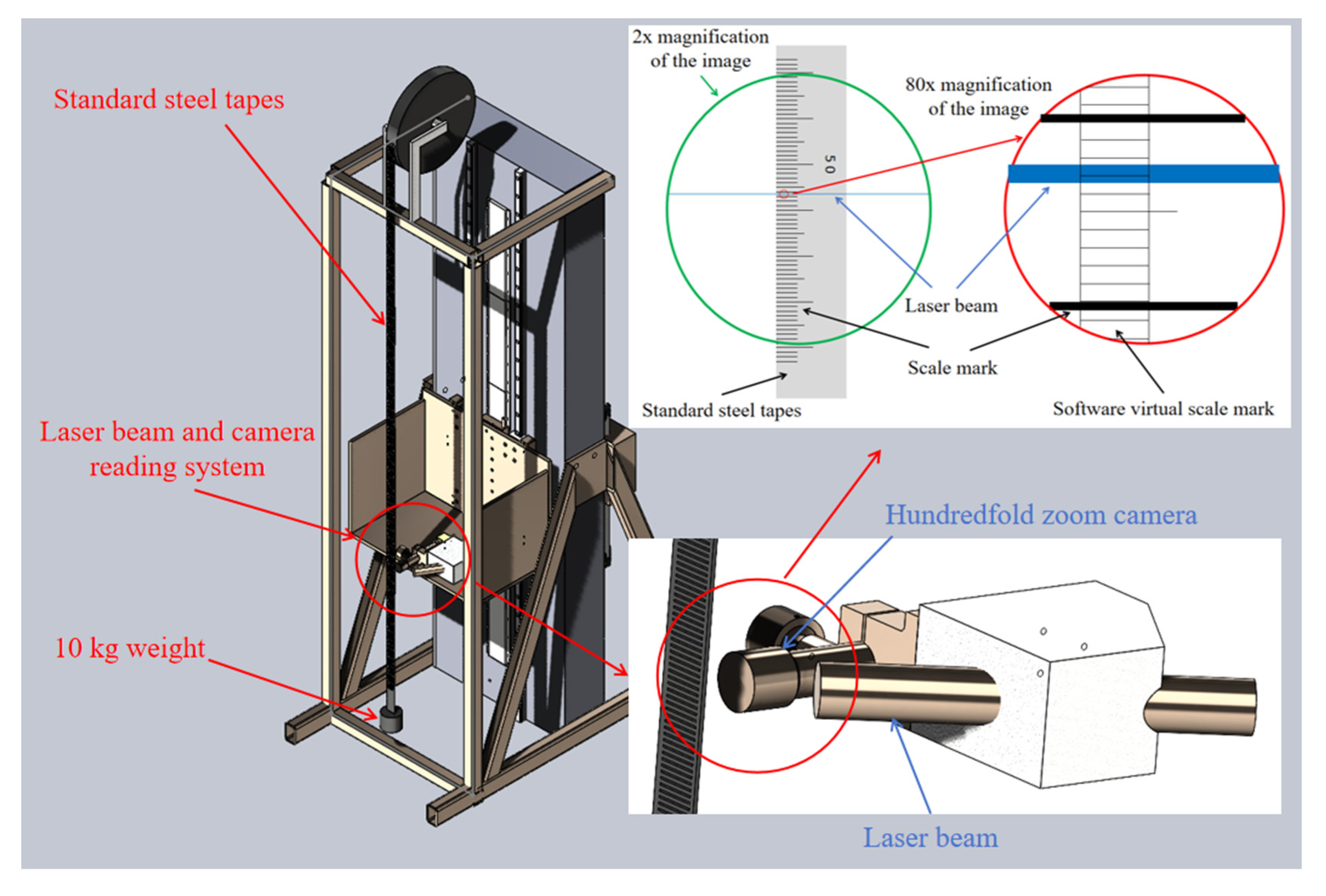 Standard steel tapes

Laser beam and camera reading system

10 kg weight

2x magnification of the image

80x magnification of the image

50

Laser beam

Scale mark

Standard steel tapes

Software virtual scale mark

Hundredfold zoom camera

Laser beam