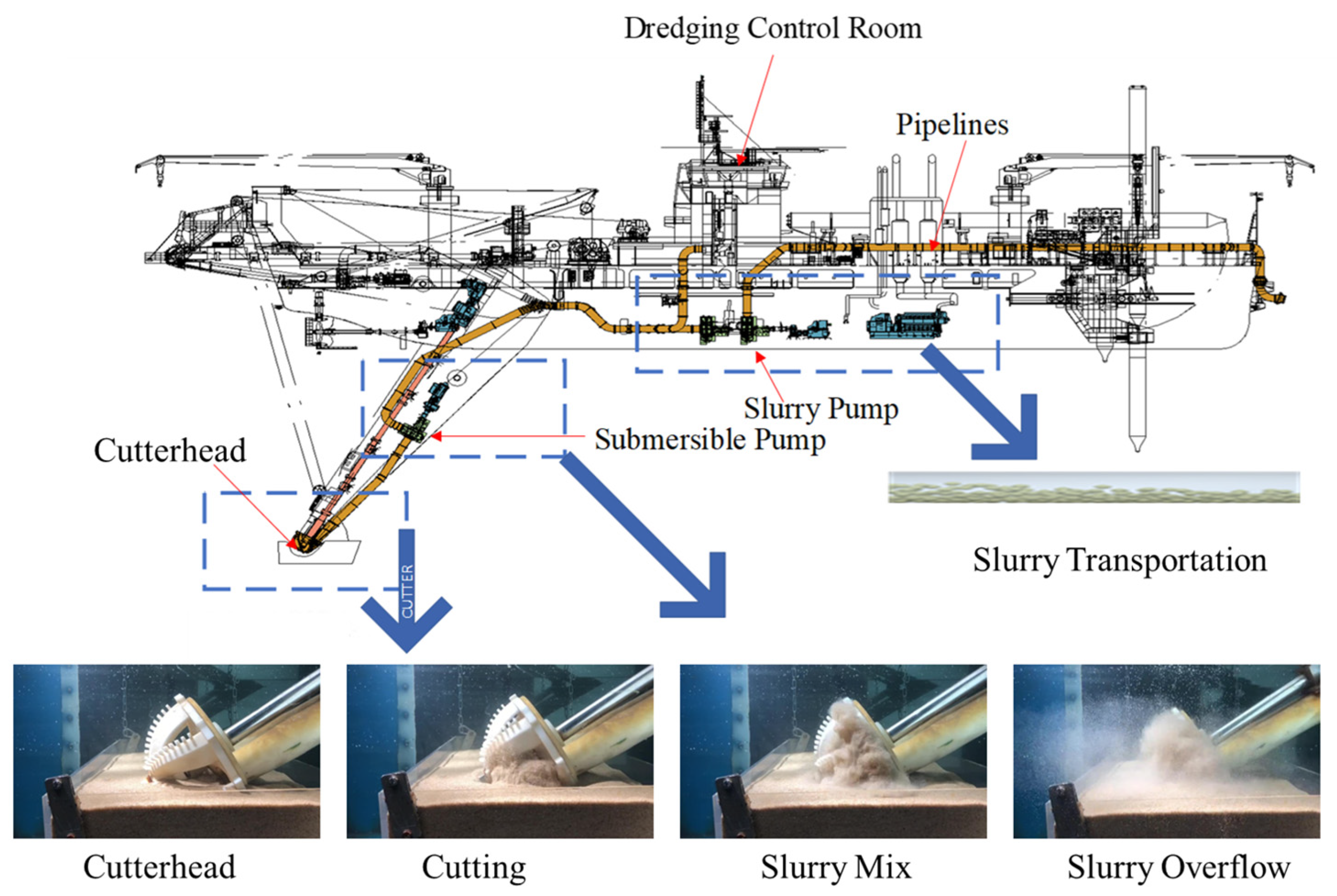 Dredging Control Room

Pipelines

Slurry Pump

Submersible Pump

Cutterhead

CUTTER

Slurry Transportation

Cutterhead

Cutting

Slurry Mix

Slurry Overflow