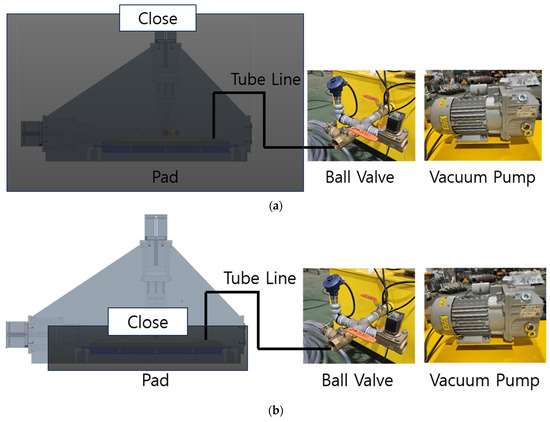 Close

Tube Line

Pad

Ball Valve

Vacuum Pump

(a)

Tube Line

Close

Pad

Ball Valve

Vacuum Pump

(b)