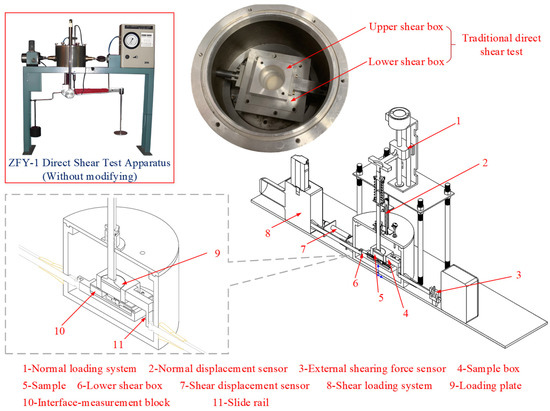 ZFY-1 Direct Shear Test Apparatus (Without modifying)

Upper shear box
Lower shear box
Traditional direct shear test

1
2
3
4
5
6
7
8
9
10
11

1-Normal loading system 2-Normal displacement sensor 3-External shearing force sensor 4-Sample box
5-Sample 6-Lower shear box 7-Shear displacement sensor 8-Shear loading system 9-Loading plate
10-Interface-measurement block 11-Slide rail