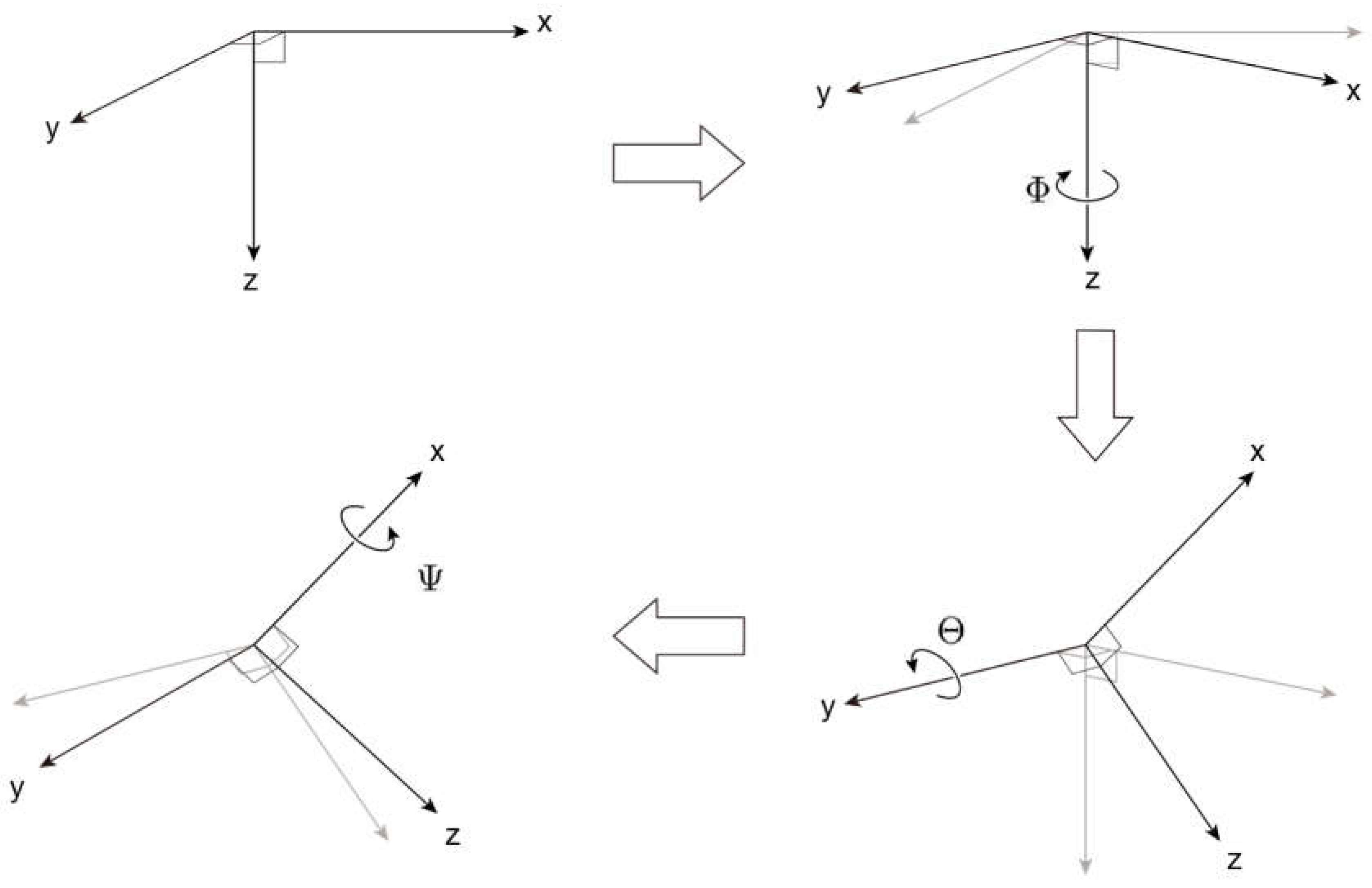 x
y
z

y
x
$\Phi$
z

x
$\Psi$
y
z

x
$\Theta$
y
z