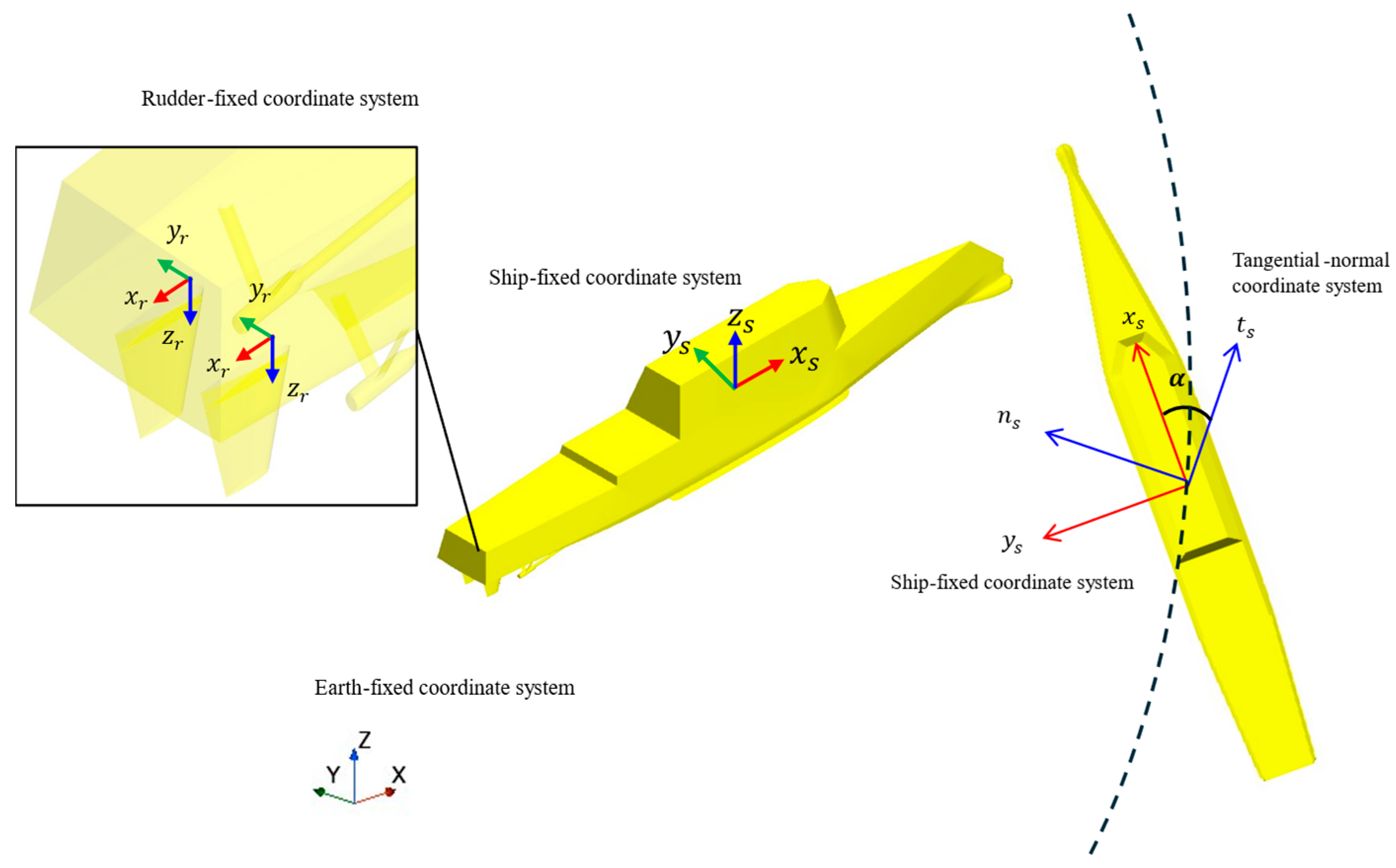 Rudder-fixed coordinate system

$y_r$
$x_r$
$z_r$
$y_r$
$x_r$
$z_r$

Ship-fixed coordinate system

$y_s$
$z_s$
$x_s$

Tangential -normal coordinate system

$x_s$
$t_s$
$\alpha$
$n_s$
$y_s$

Ship-fixed coordinate system

Earth-fixed coordinate system

Z
Y
X